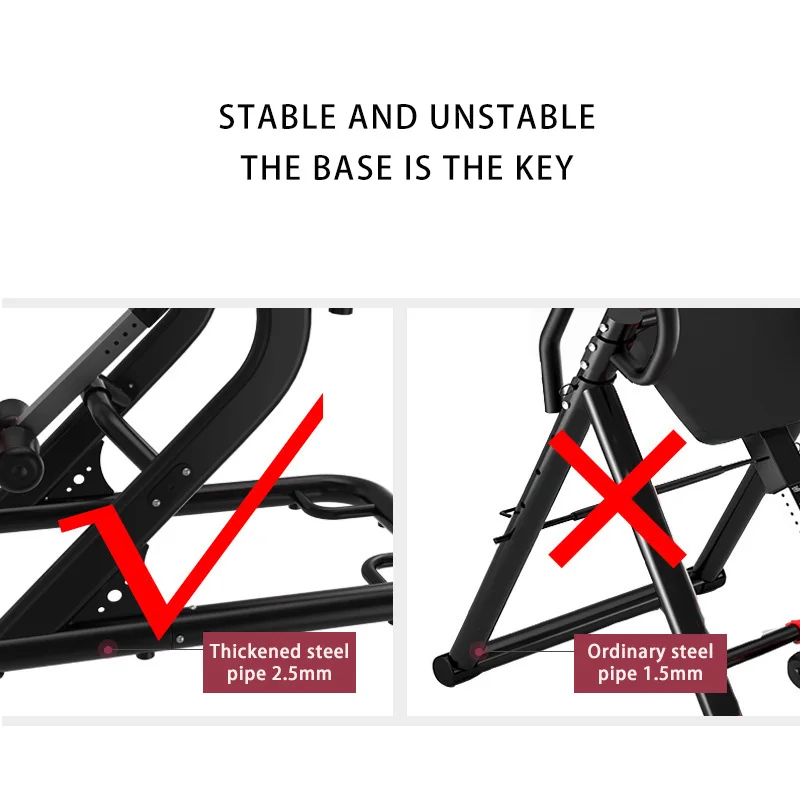 STABLE AND UNSTABLE
THE BASE IS THE KEY

Thickened steel pipe 2.5mm

Ordinary steel pipe 1.5mm