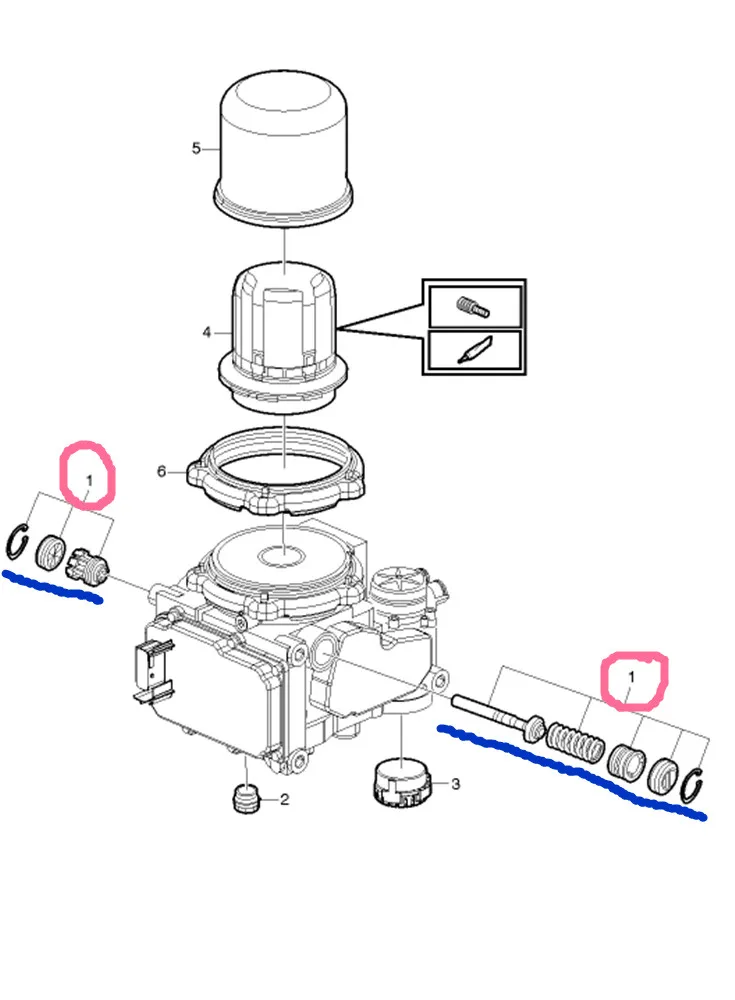 5
4
6
1
1
2
3