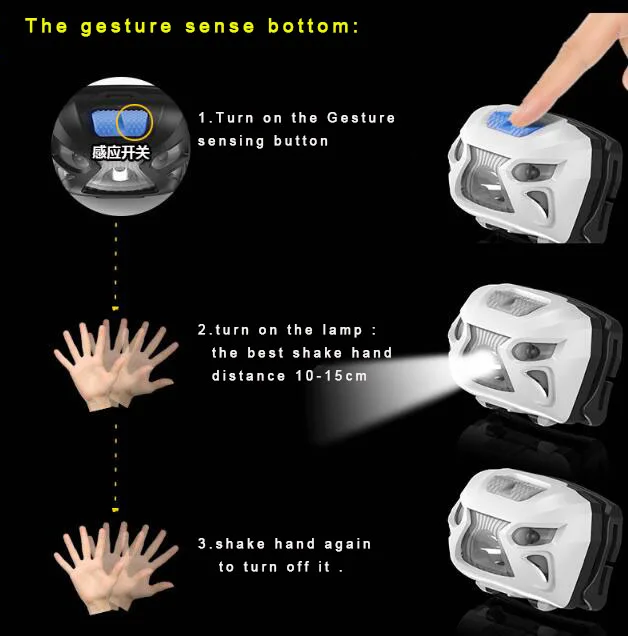 The gesture sense bottom:

感应开关

1.Turn on the Gesture sensing button

2.turn on the lamp : the best shake hand distance 10-15cm

3.shake hand again to turn off it .