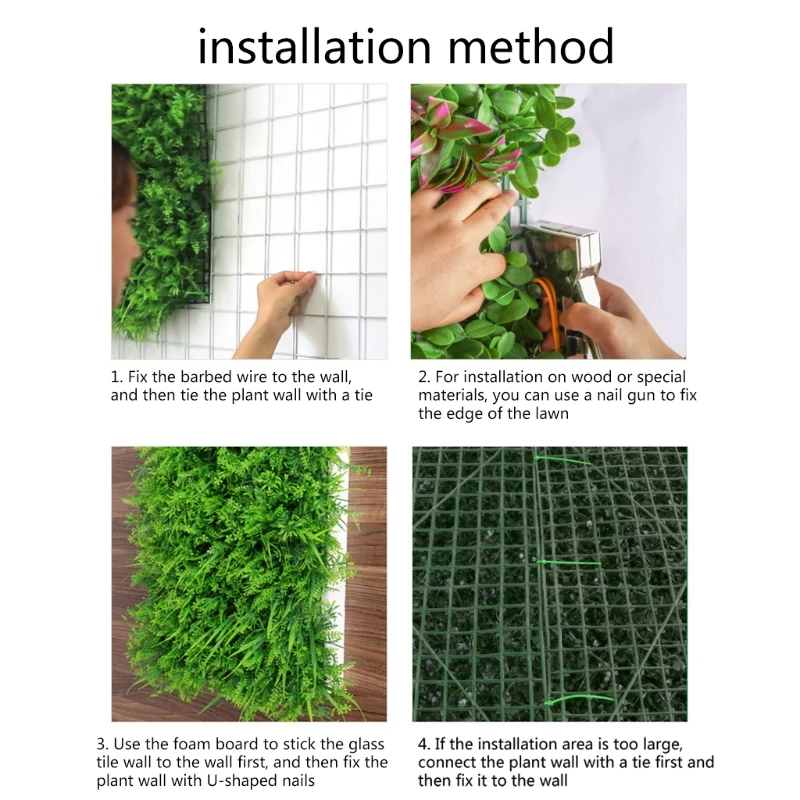 installation method

1. Fix the barbed wire to the wall, and then tie the plant wall with a tie

2. For installation on wood or special materials, you can use a nail gun to fix the edge of the lawn

3. Use the foam board to stick the glass tile wall to the wall first, and then fix the plant wall with U-shaped nails

4. If the installation area is too large, connect the plant wall with a tie first and then fix it to the wall