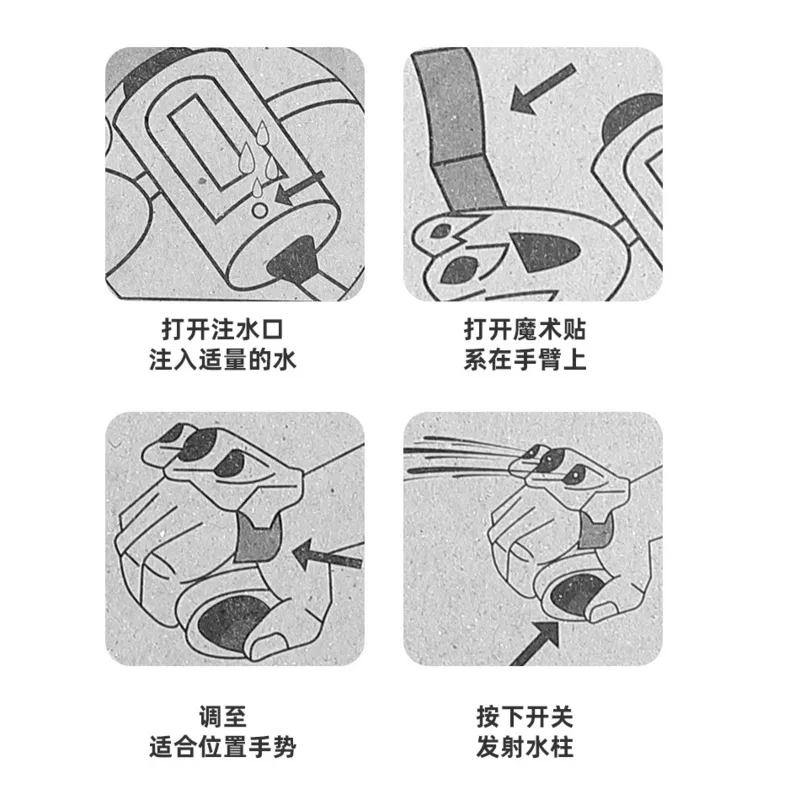 打开注水口
注入适量的水

打开魔术贴
系在手臂上

调至
适合位置手势

按下开关
发射水柱