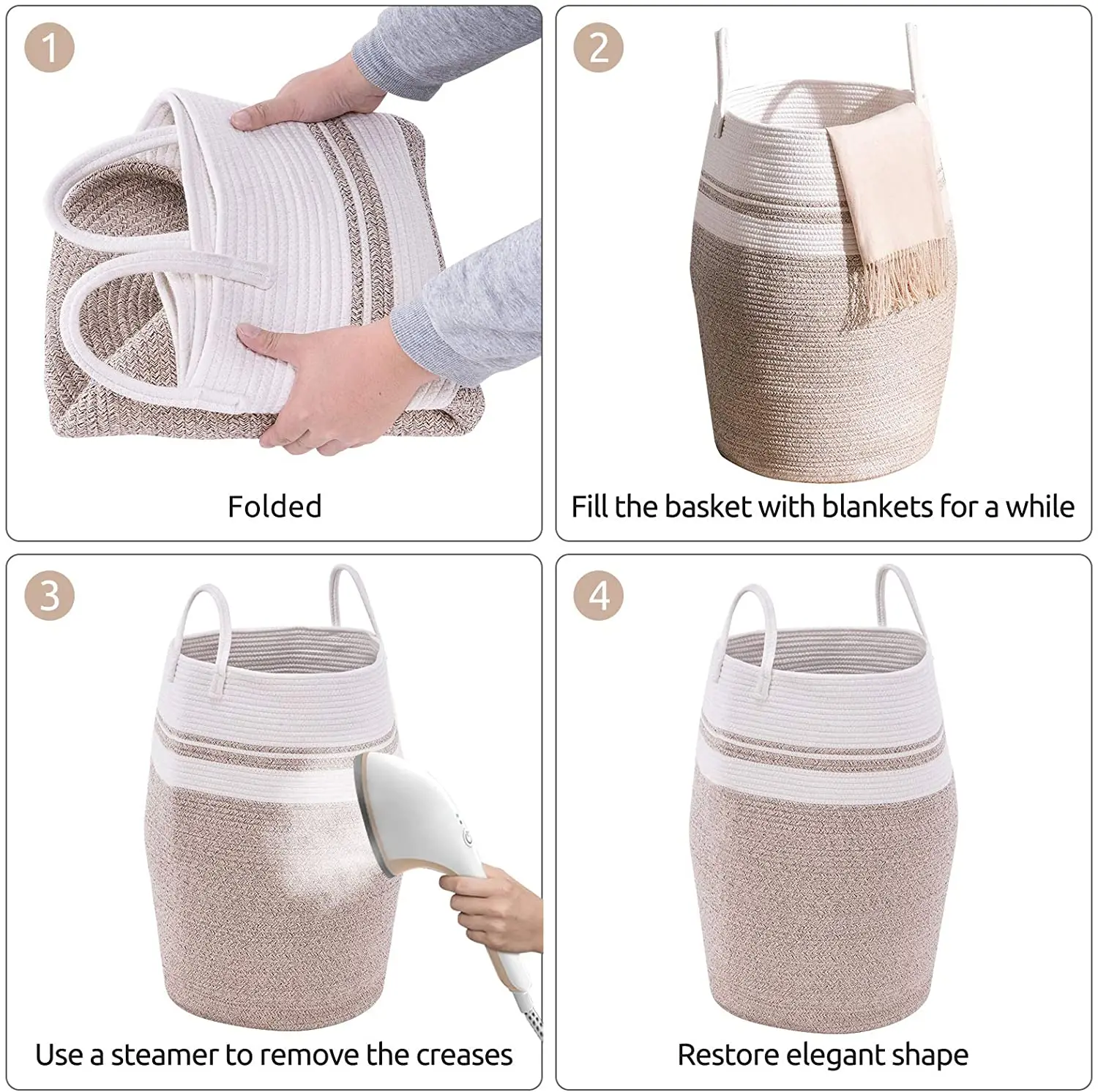 1

Folded

2

Fill the basket with blankets for a while

3

Use a steamer to remove the creases

4

Restore elegant shape