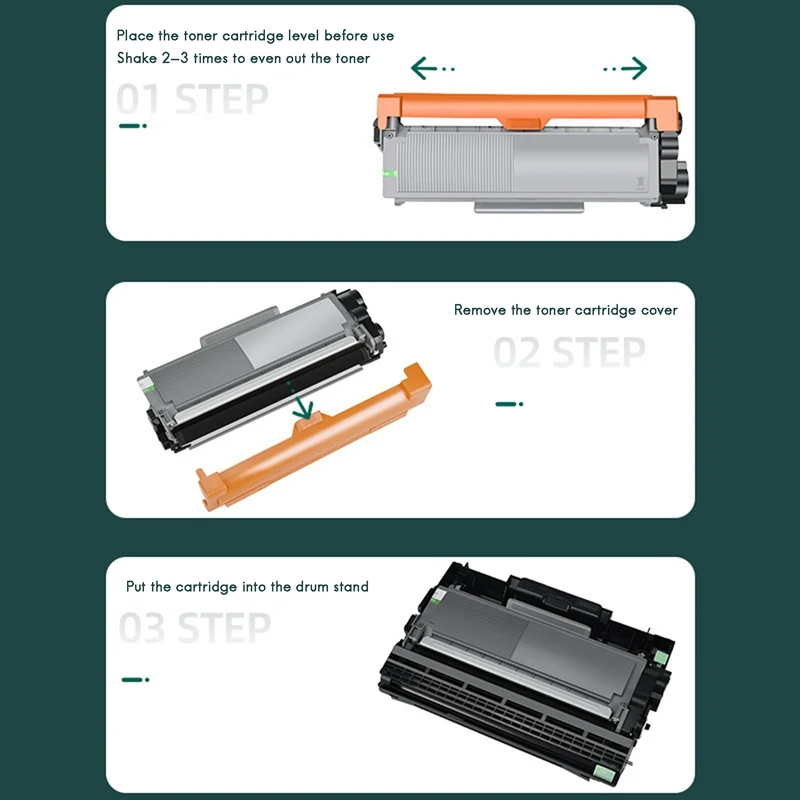 Place the toner cartridge level before use
Shake 2–3 times to even out the toner

01 STEP

Remove the toner cartridge cover

02 STEP

Put the cartridge into the drum stand

03 STEP