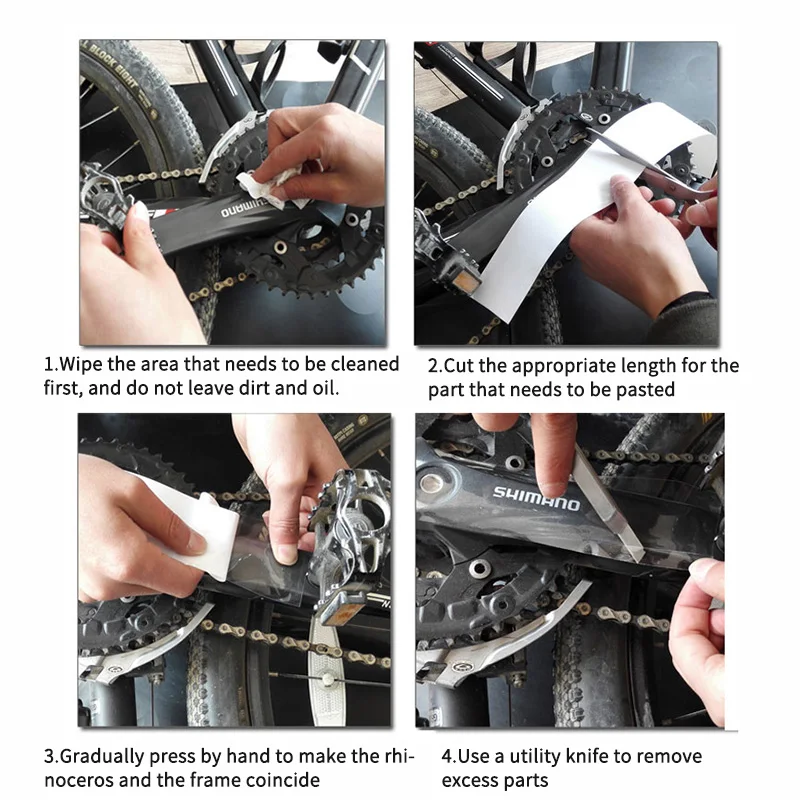 BLOCK EIGHT

SHIMANO

1.Wipe the area that needs to be cleaned first, and do not leave dirt and oil.

2.Cut the appropriate length for the part that needs to be pasted

SHIMANO

3.Gradually press by hand to make the rhinoceros and the frame coincide

4.Use a utility knife to remove excess parts