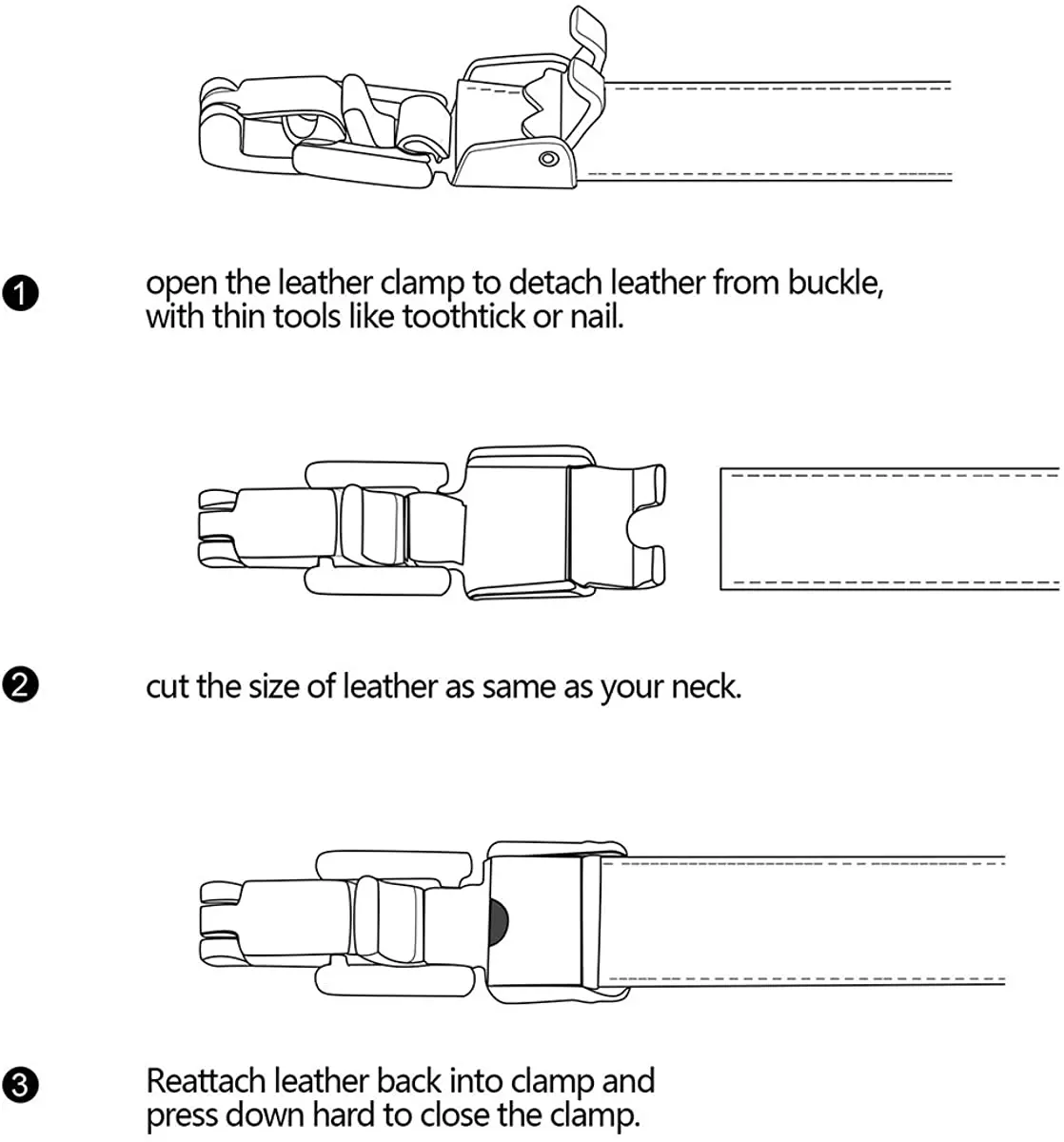 ❶ open the leather clamp to detach leather from buckle, with thin tools like toothtick or nail.

❷ cut the size of leather as same as your neck.

❸ Reattach leather back into clamp and press down hard to close the clamp.