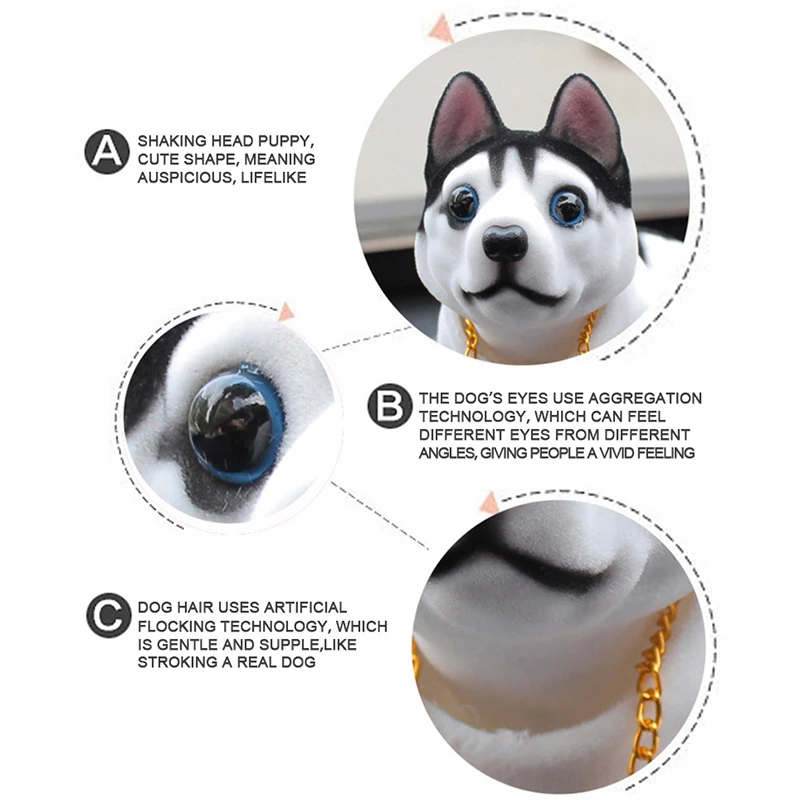 A
SHAKING HEAD PUPPY, CUTE SHAPE, MEANING AUSPICIOUS, LIFELIKE

B
THE DOG'S EYES USE AGGREGATION TECHNOLOGY, WHICH CAN FEEL DIFFERENT EYES FROM DIFFERENT ANGLES, GIVING PEOPLE A VIVID FEELING

C
DOG HAIR USES ARTIFICIAL FLOCKING TECHNOLOGY, WHICH IS GENTLE AND SUPPLE,LIKE STROKING A REAL DOG