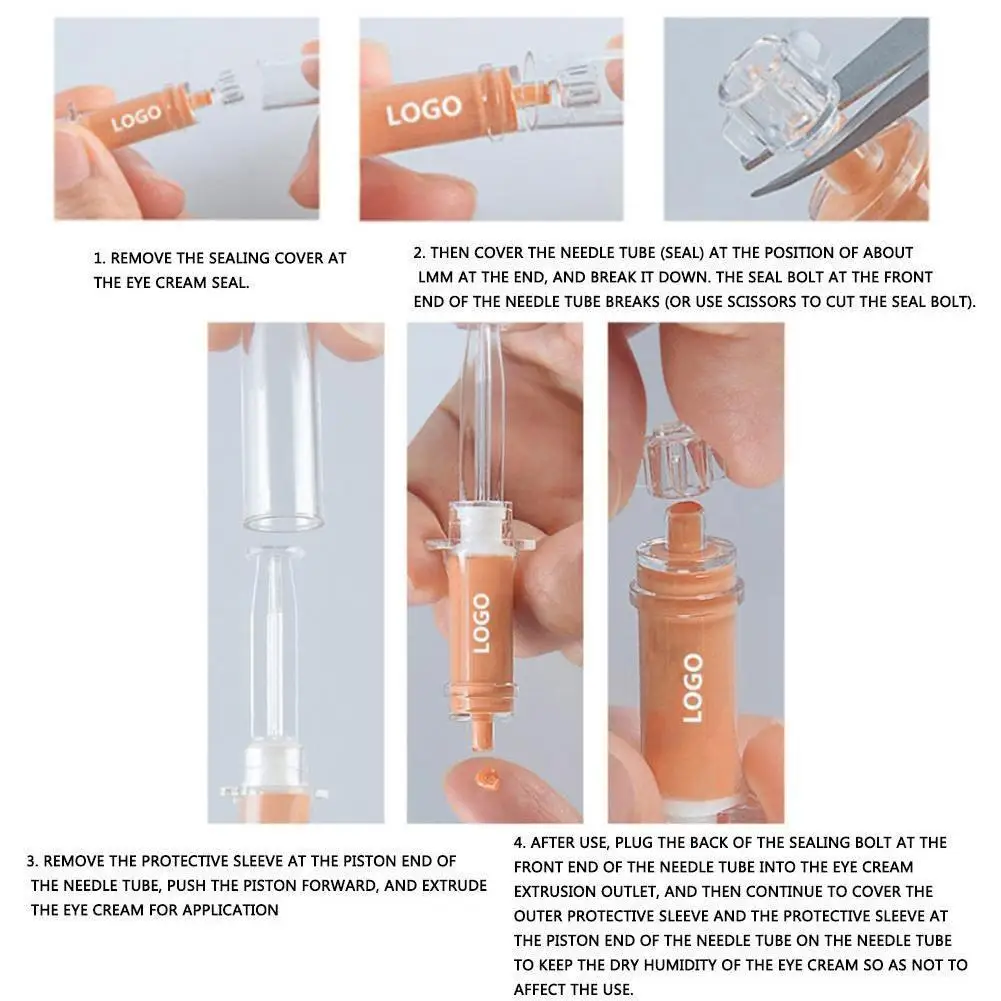 LOGO

LOGO

1. REMOVE THE SEALING COVER AT THE EYE CREAM SEAL.

2. THEN COVER THE NEEDLE TUBE (SEAL) AT THE POSITION OF ABOUT LMM AT THE END, AND BREAK IT DOWN. THE SEAL BOLT AT THE FRONT END OF THE NEEDLE TUBE BREAKS (OR USE SCISSORS TO CUT THE SEAL BOLT).

LOGO

LOGO

3. REMOVE THE PROTECTIVE SLEEVE AT THE PISTON END OF THE NEEDLE TUBE, PUSH THE PISTON FORWARD, AND EXTRUDE THE EYE CREAM FOR APPLICATION

4. AFTER USE, PLUG THE BACK OF THE SEALING BOLT AT THE FRONT END OF THE NEEDLE TUBE INTO THE EYE CREAM EXTRUSION OUTLET, AND THEN CONTINUE TO COVER THE OUTER PROTECTIVE SLEEVE AND THE PROTECTIVE SLEEVE AT THE PISTON END OF THE NEEDLE TUBE ON THE NEEDLE TUBE TO KEEP THE DRY HUMIDITY OF THE EYE CREAM SO AS NOT TO AFFECT THE USE.