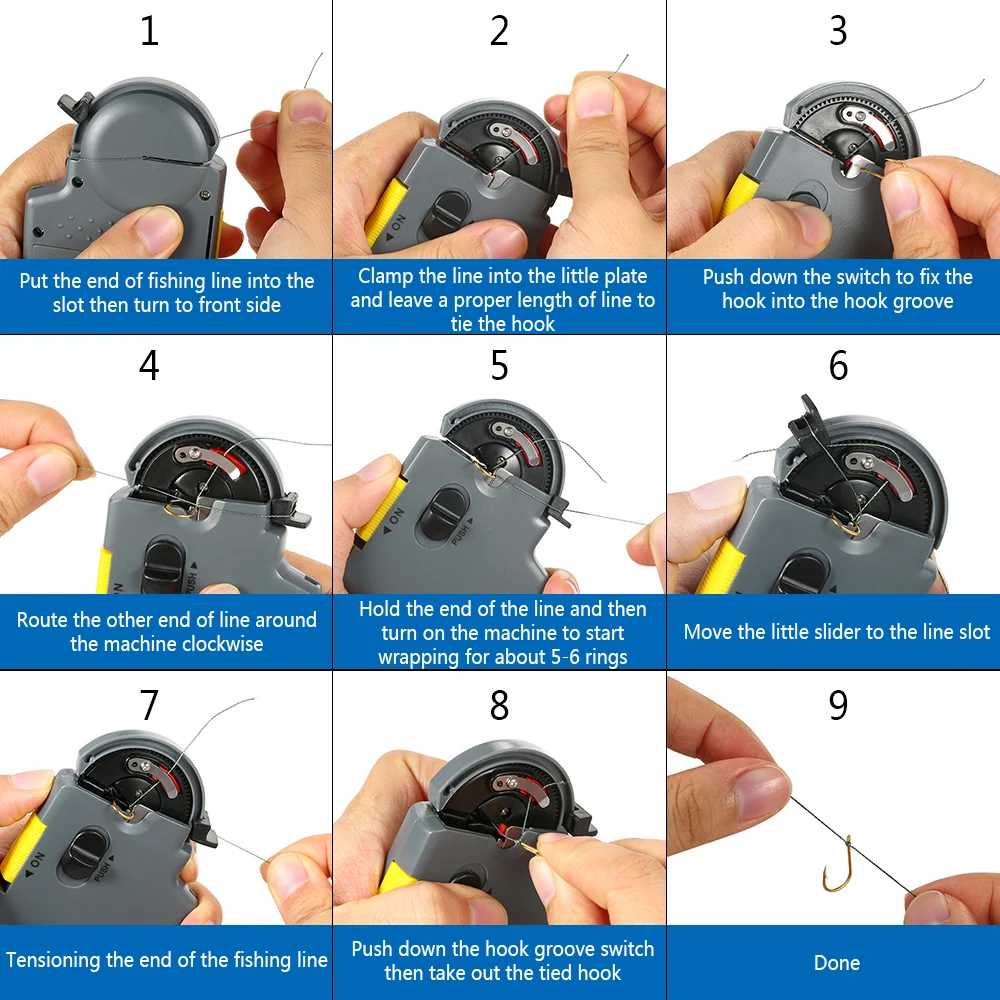 1

Put the end of fishing line into the slot then turn to front side

2

ON

Clamp the line into the little plate and leave a proper length of line to tie the hook

3

Push down the switch to fix the hook into the hook groove

4

PUSH

Route the other end of line around the machine clockwise

5

ON

PUSH

Hold the end of the line and then turn on the machine to start wrapping for about 5-6 rings

6

Move the little slider to the line slot

7

ON

PUSH

Tensioning the end of the fishing line

8

Push down the hook groove switch then take out the tied hook

9

Done