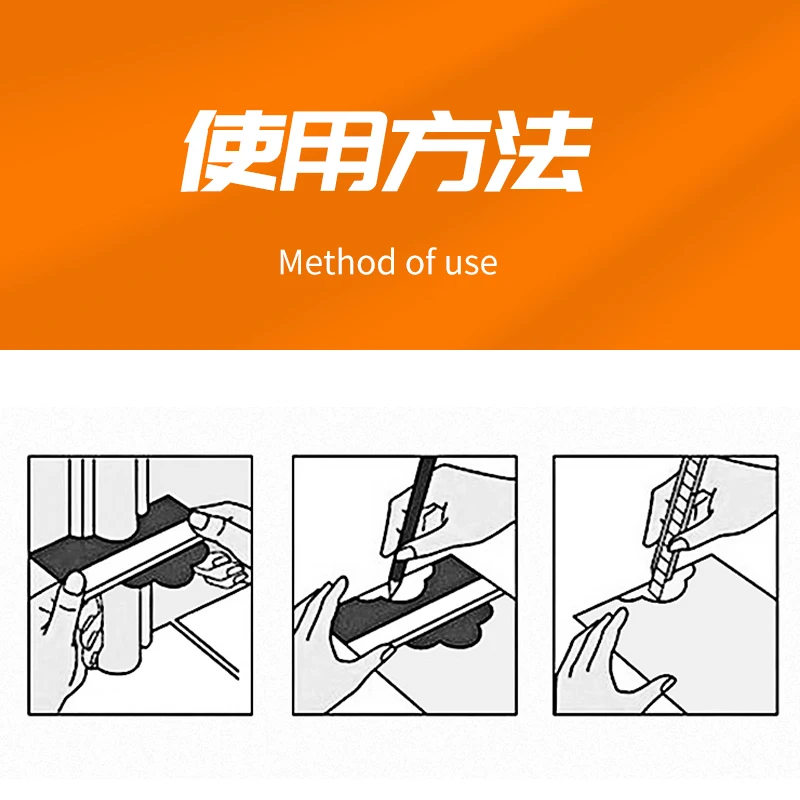 使用方法

Method of use