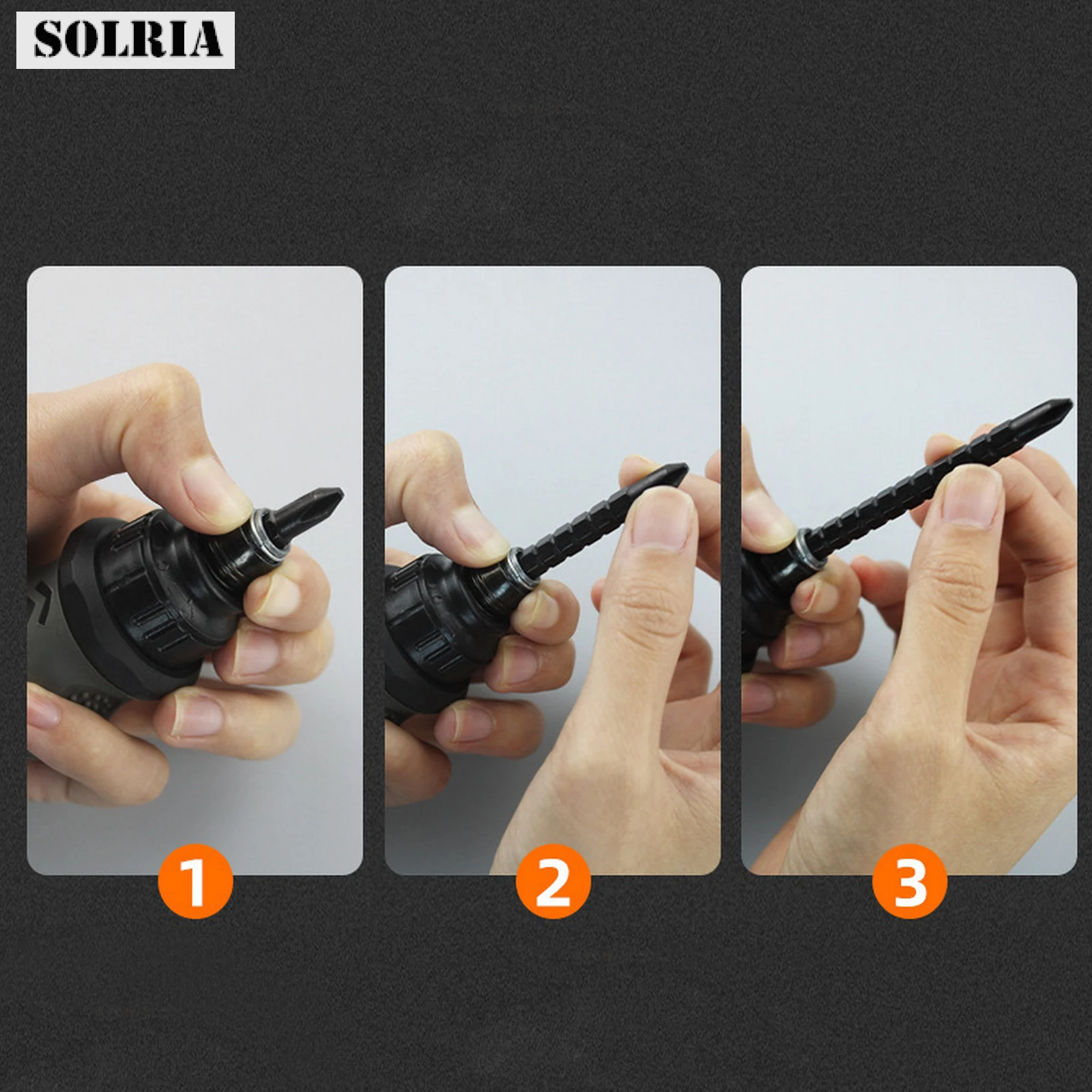 SOLRIA

1

2

3