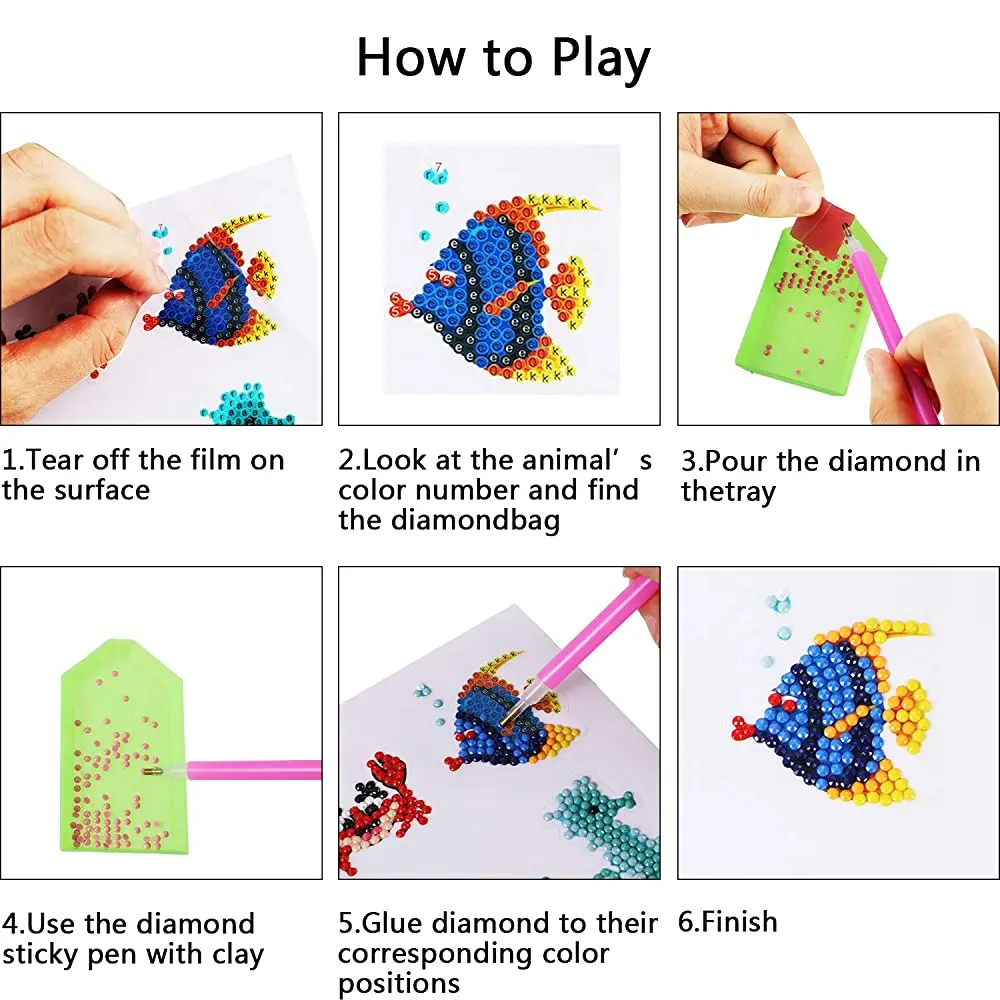 How to Play

1.Tear off the film on the surface

2.Look at the animal’s color number and find the diamondbag

3.Pour the diamond in thetray

4.Use the diamond sticky pen with clay

5.Glue diamond to their corresponding color positions

6.Finish