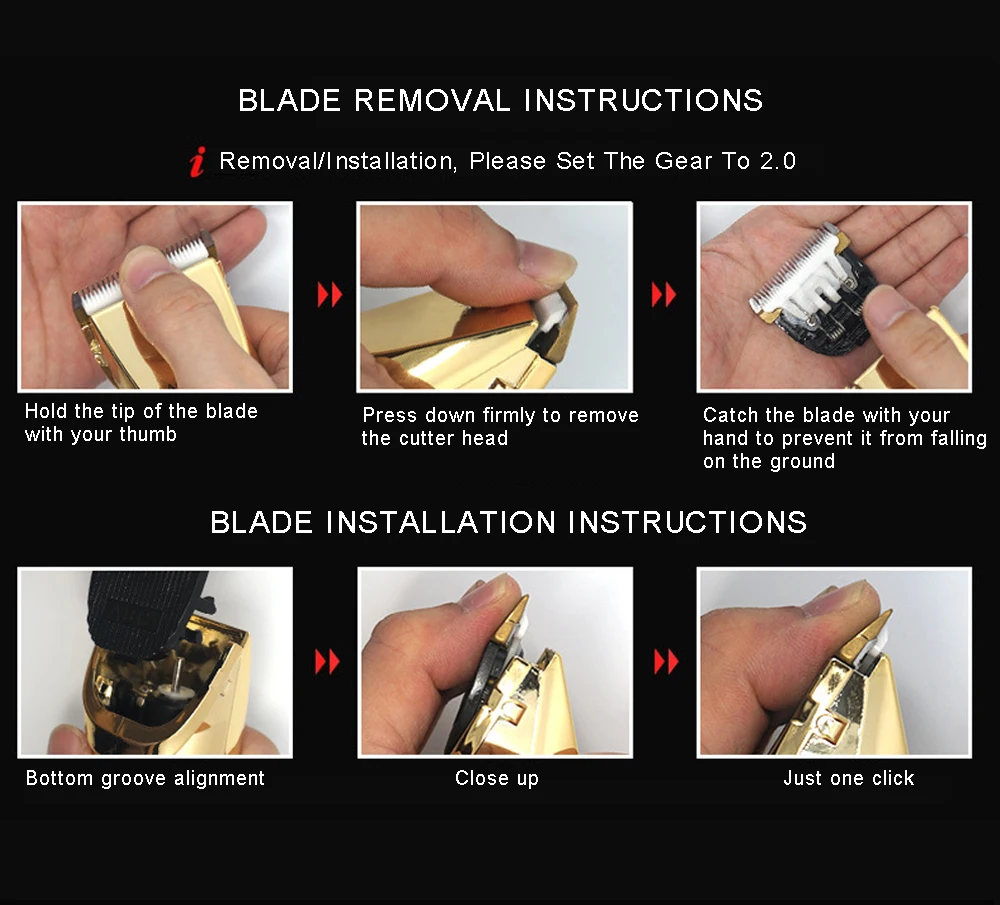 BLADE REMOVAL INSTRUCTIONS

i Removal/Installation, Please Set The Gear To 2.0

Hold the tip of the blade with your thumb

Press down firmly to remove the cutter head

Catch the blade with your hand to prevent it from falling on the ground

BLADE INSTALLATION INSTRUCTIONS

Bottom groove alignment

Close up

Just one click