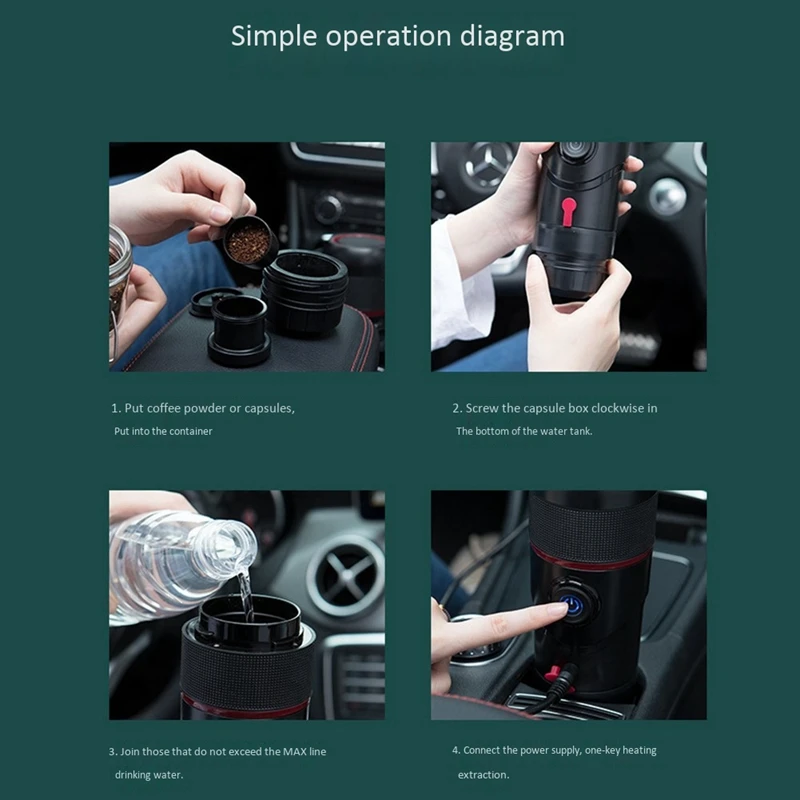 Simple operation diagram

1. Put coffee powder or capsules,
Put into the container

2. Screw the capsule box clockwise in
The bottom of the water tank.

3. Join those that do not exceed the MAX line
drinking water.

4. Connect the power supply, one-key heating
extraction.