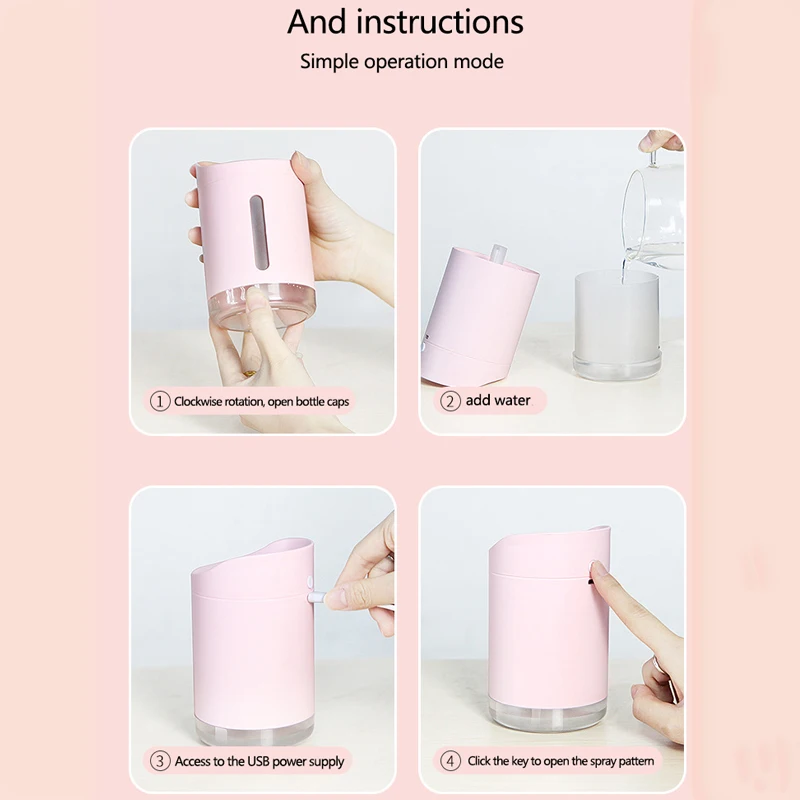 And instructions

Simple operation mode

① Clockwise rotation, open bottle caps

② add water

③ Access to the USB power supply

④ Click the key to open the spray pattern