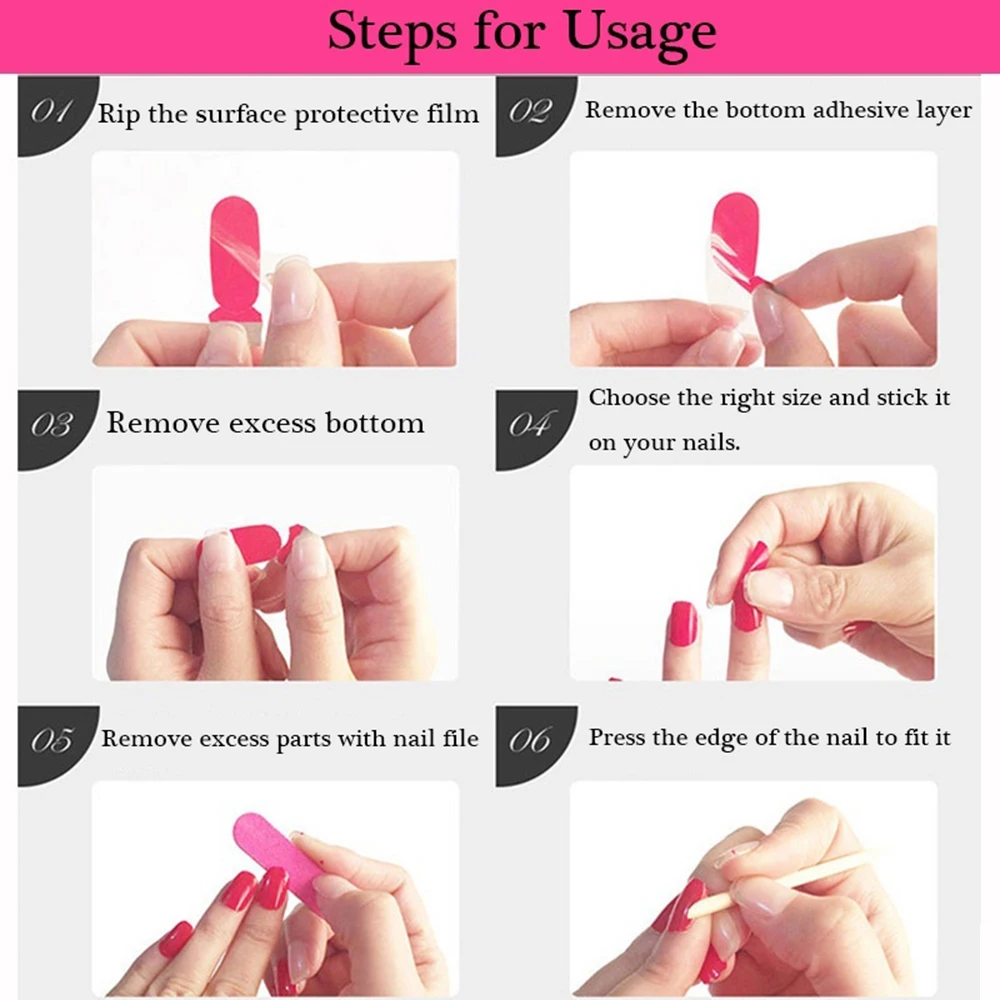 Steps for Usage

01 Rip the surface protective film

02 Remove the bottom adhesive layer

03 Remove excess bottom

04 Choose the right size and stick it on your nails.

05 Remove excess parts with nail file

06 Press the edge of the nail to fit it