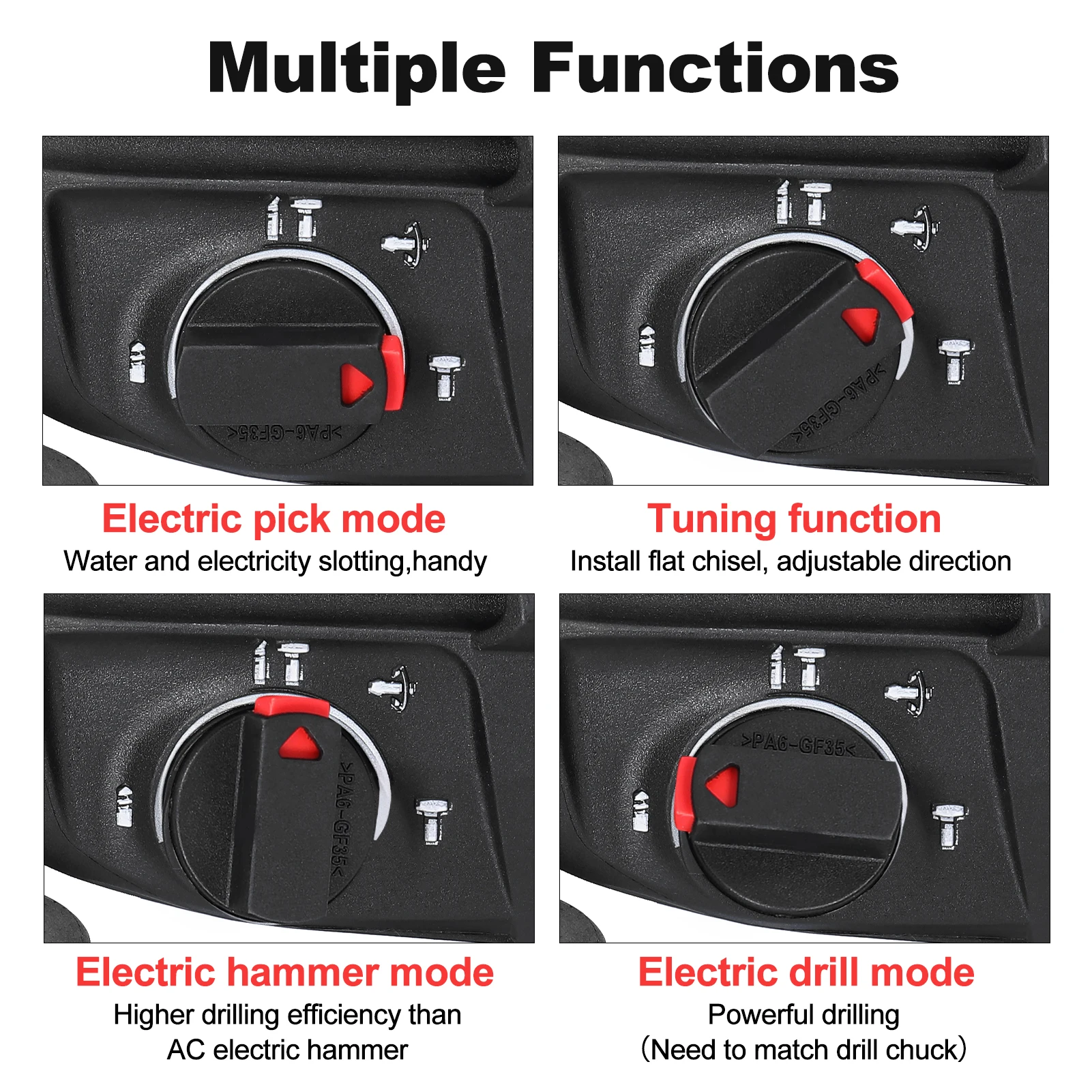 Multiple Functions

>PA6-GF35<

Electric pick mode
Water and electricity slotting,handy

>PA6-GF35<

Tuning function
Install flat chisel, adjustable direction

>PA6-GF35<

Electric hammer mode
Higher drilling efficiency than AC electric hammer

>PA6-GF35<

Electric drill mode
Powerful drilling
(Need to match drill chuck)