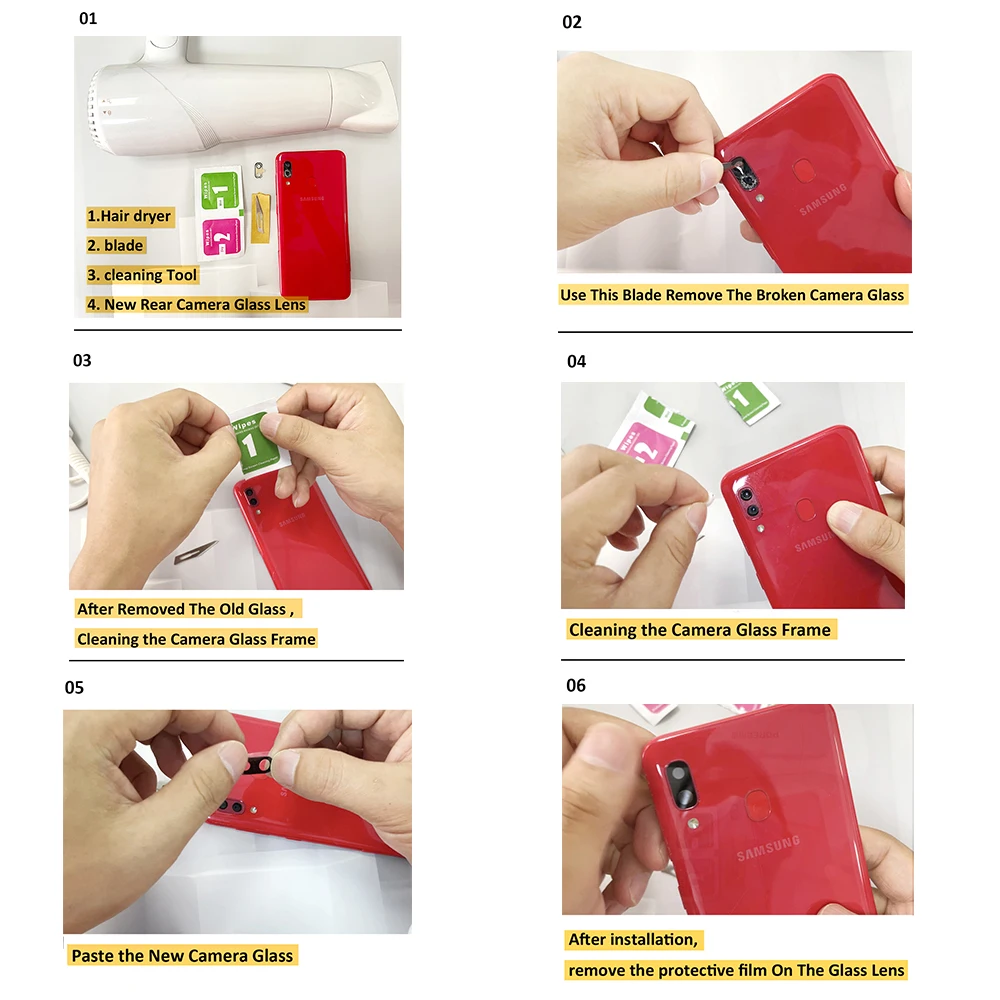 01

Wipes 1
Wipes 2
SAMSUNG

1.Hair dryer
2. blade
3. cleaning Tool
4. New Rear Camera Glass Lens

02

SAMSUNG

Use This Blade Remove The Broken Camera Glass

03

Wipes 1
SAMSUNG

After Removed The Old Glass ,
Cleaning the Camera Glass Frame

04

Wipes 2
1
SAMSUNG

Cleaning the Camera Glass Frame

05

Paste the New Camera Glass

06

SAMSUNG

After installation,
remove the protective film On The Glass Lens