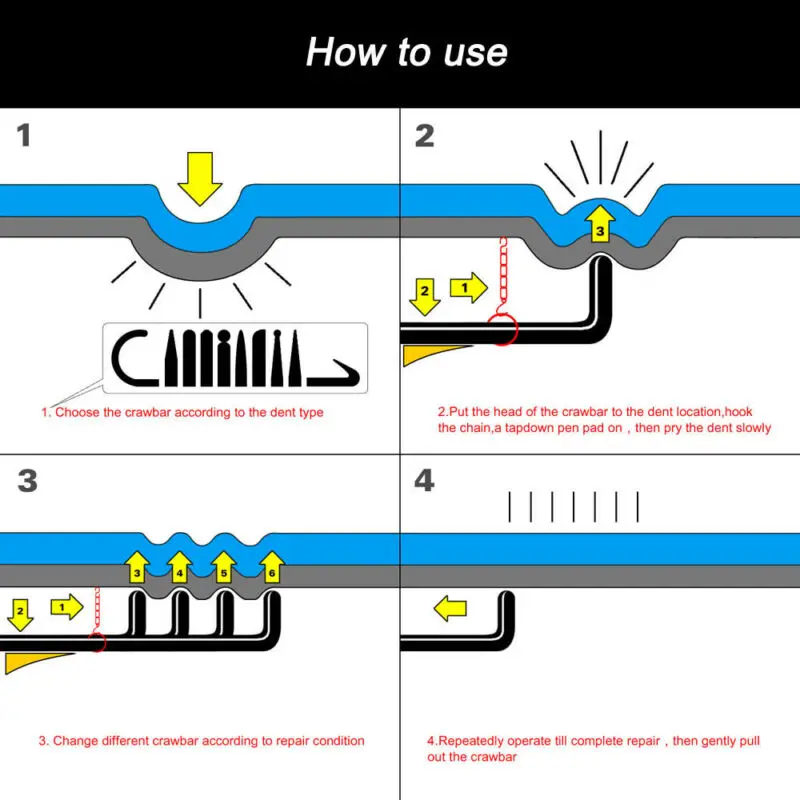 How to use

1

1. Choose the crawbar according to the dent type

2

3

2

1

2.Put the head of the crawbar to the dent location,hook the chain,a tapdown pen pad on , then pry the dent slowly

3

3

4

5

6

2

1

3. Change different crawbar according to repair condition

4

4.Repeatedly operate till complete repair , then gently pull out the crawbar