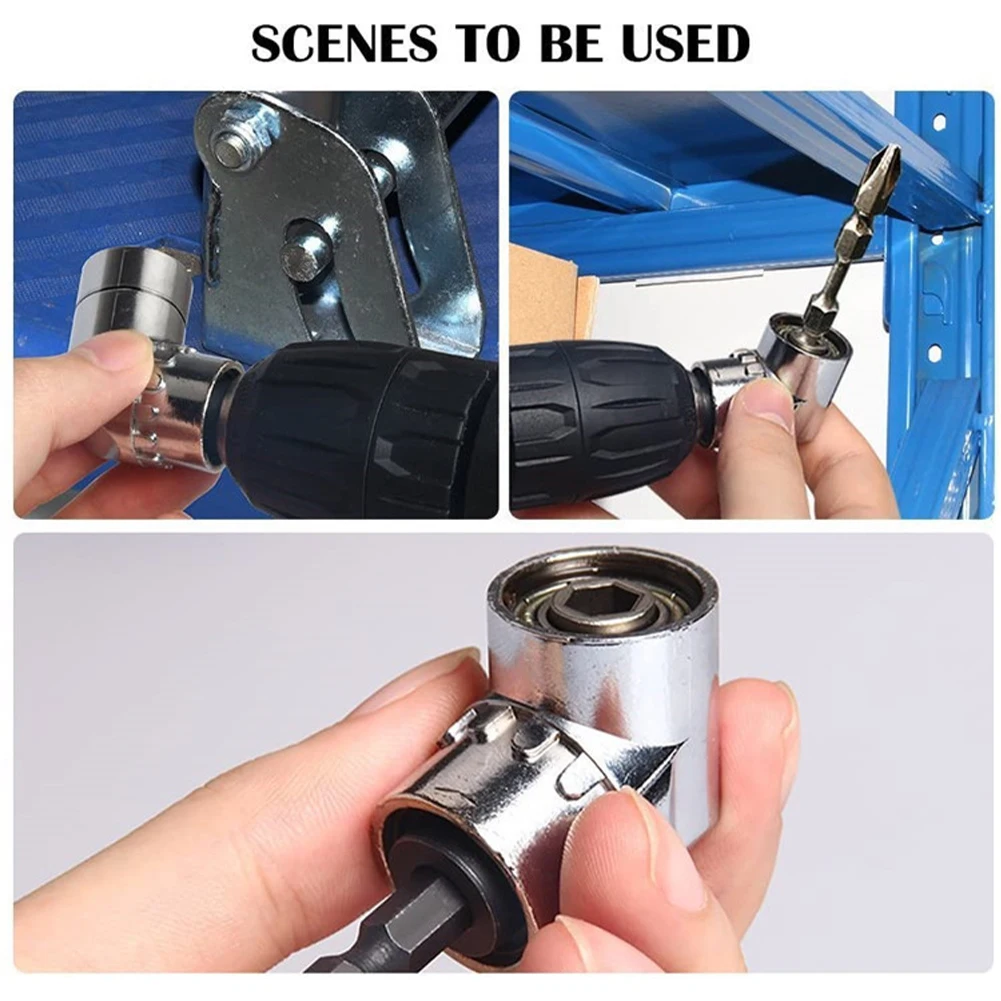 SCENES TO BE USED