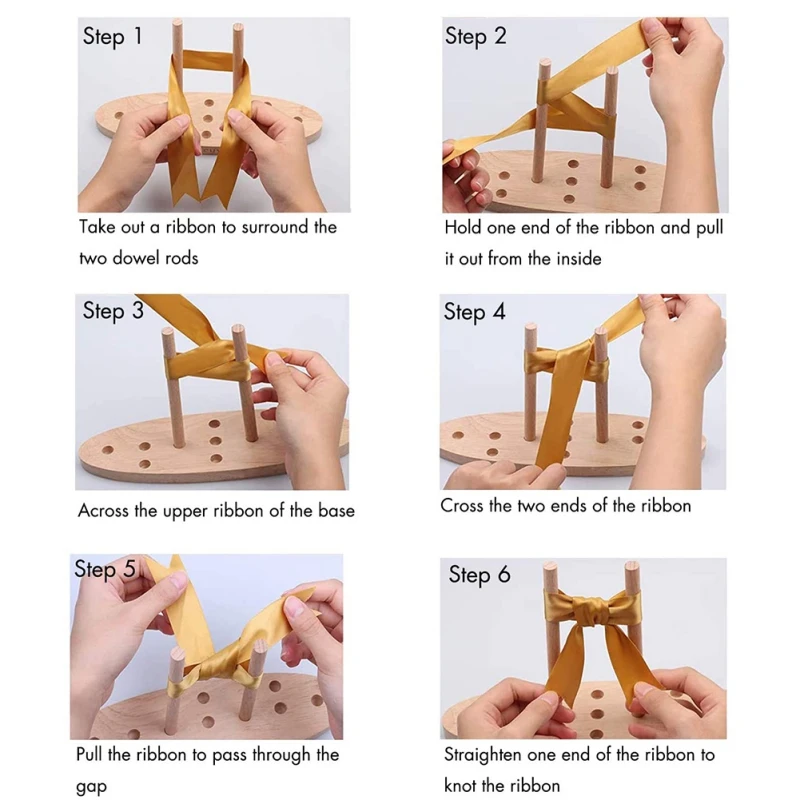 Step 1

Take out a ribbon to surround the two dowel rods

Step 2

Hold one end of the ribbon and pull it out from the inside

Step 3

Across the upper ribbon of the base

Step 4

Cross the two ends of the ribbon

Step 5

Pull the ribbon to pass through the gap

Step 6

Straighten one end of the ribbon to knot the ribbon