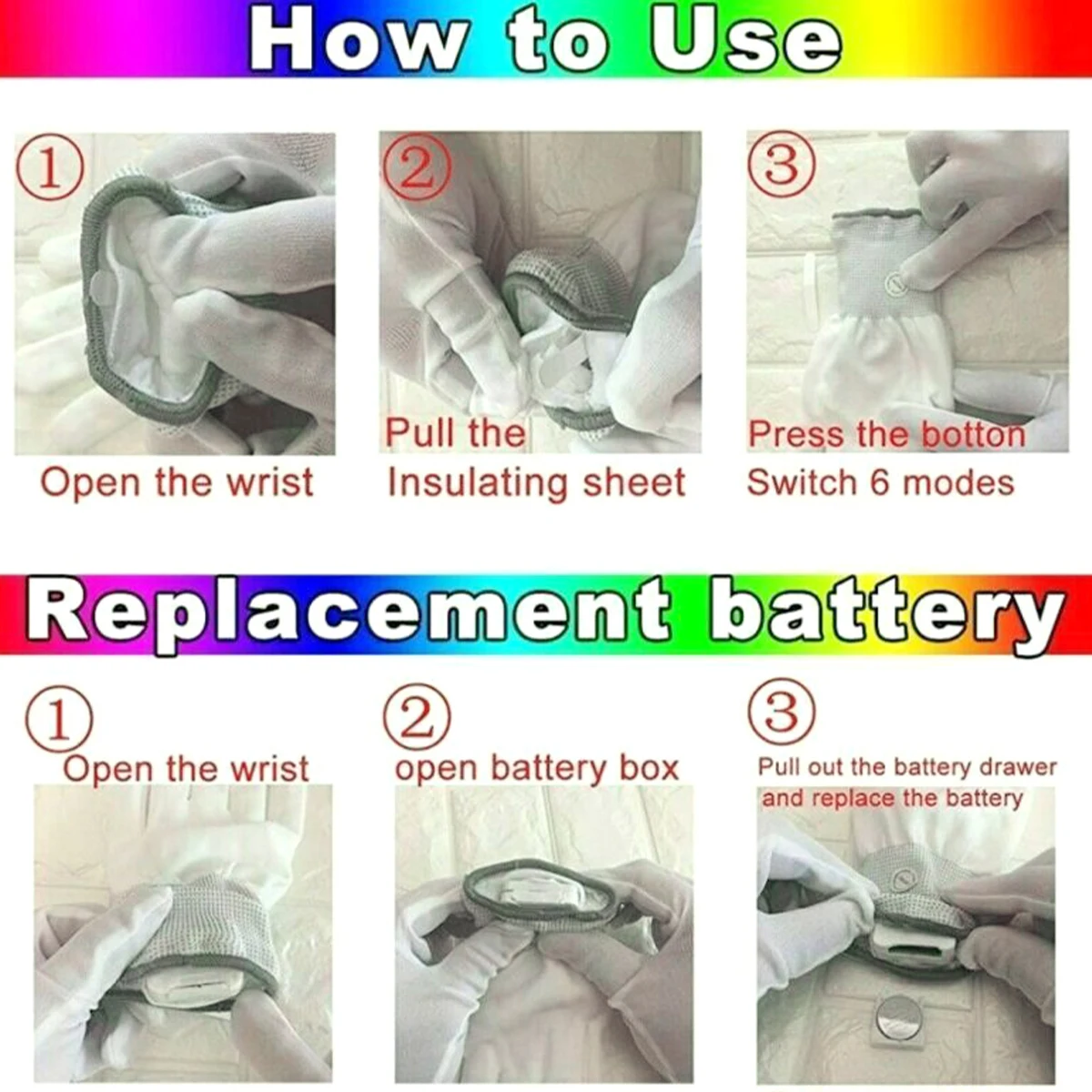 How to Use

①

Open the wrist

②

Pull the Insulating sheet

③

Press the botton Switch 6 modes

Replacement battery

①

Open the wrist

②

open battery box

③

Pull out the battery drawer and replace the battery