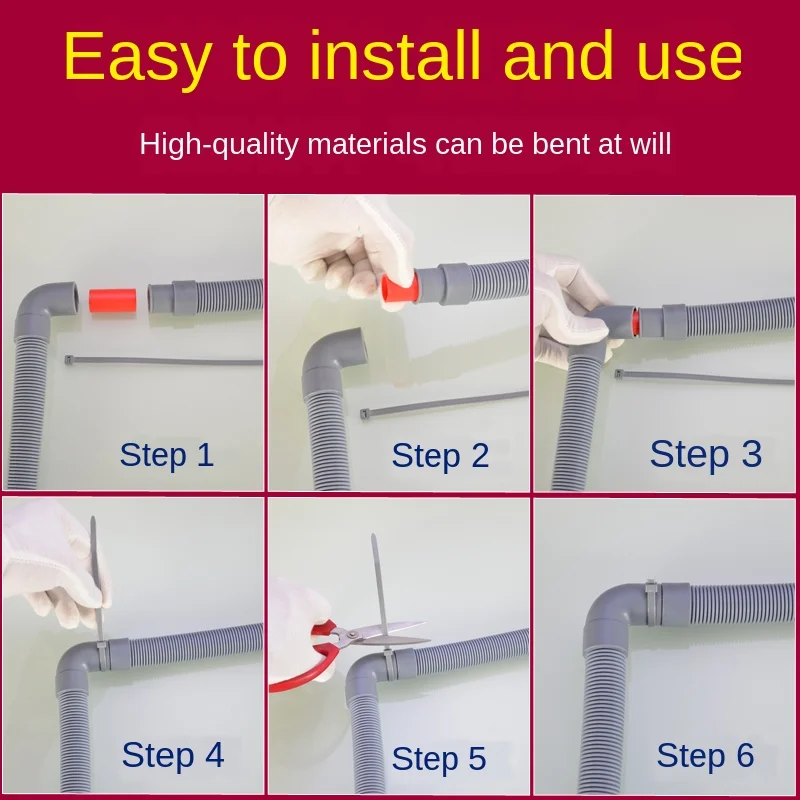 Easy to install and use

High-quality materials can be bent at will

Step 1

Step 2

Step 3

Step 4

Step 5

Step 6