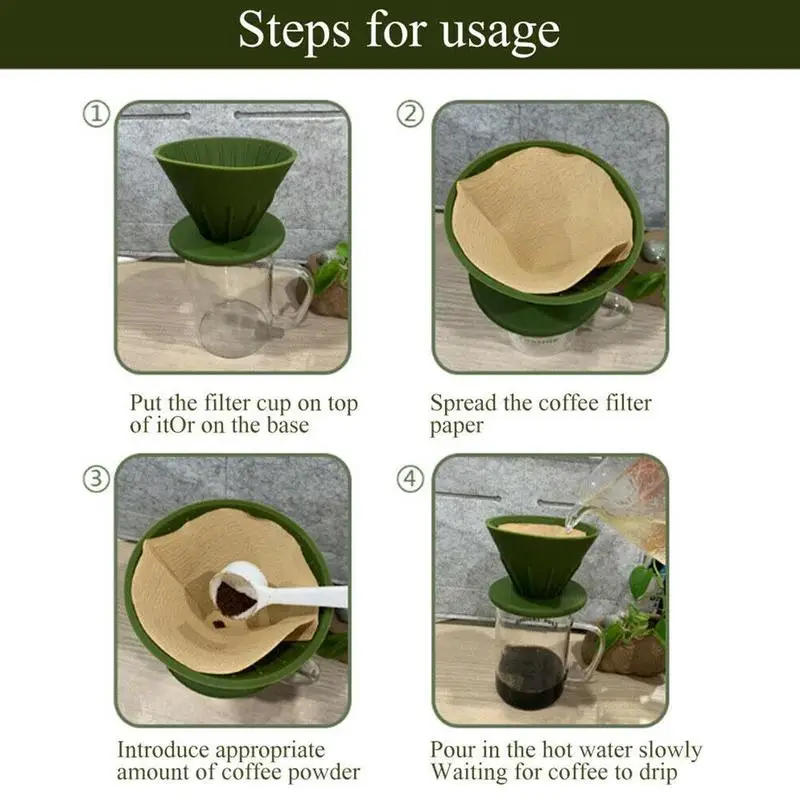 Steps for usage

①

Put the filter cup on top of itOr on the base

②

Spread the coffee filter paper

③

Introduce appropriate amount of coffee powder

④

Pour in the hot water slowly
Waiting for coffee to drip