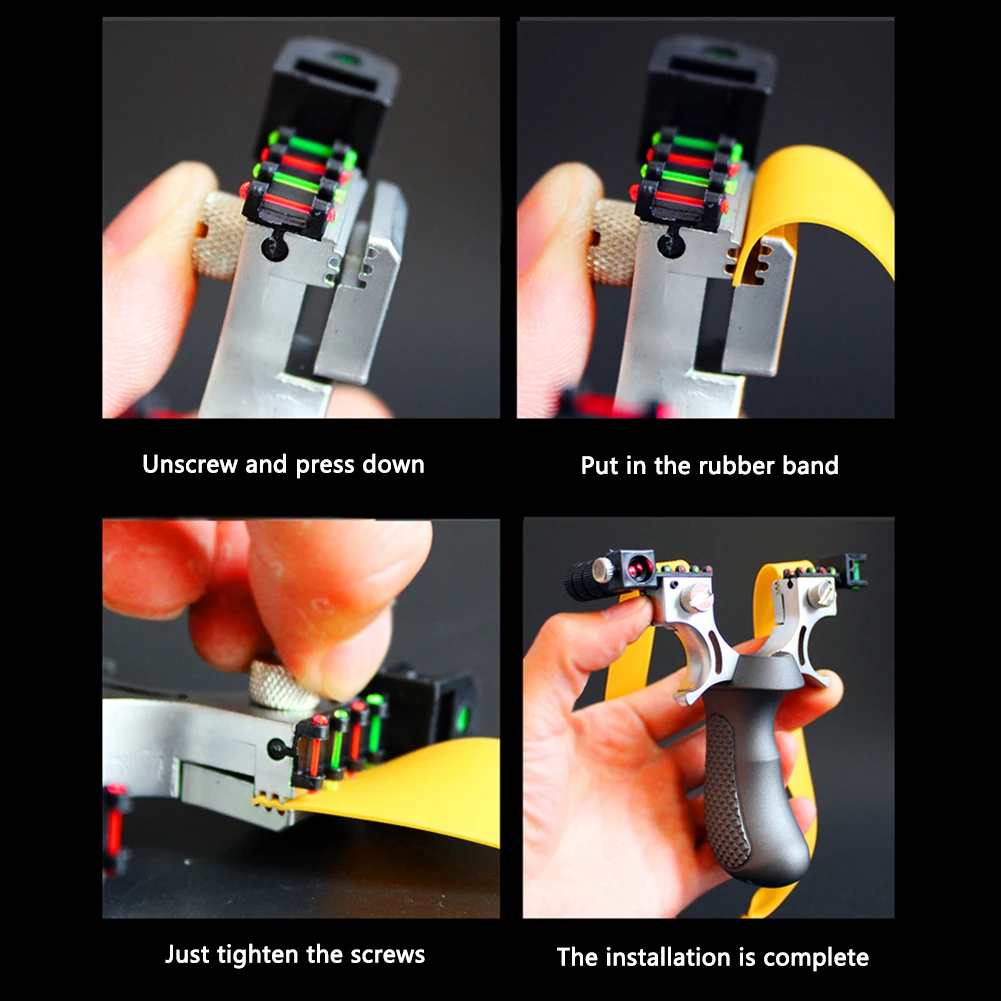 Unscrew and press down

Put in the rubber band

Just tighten the screws

The installation is complete