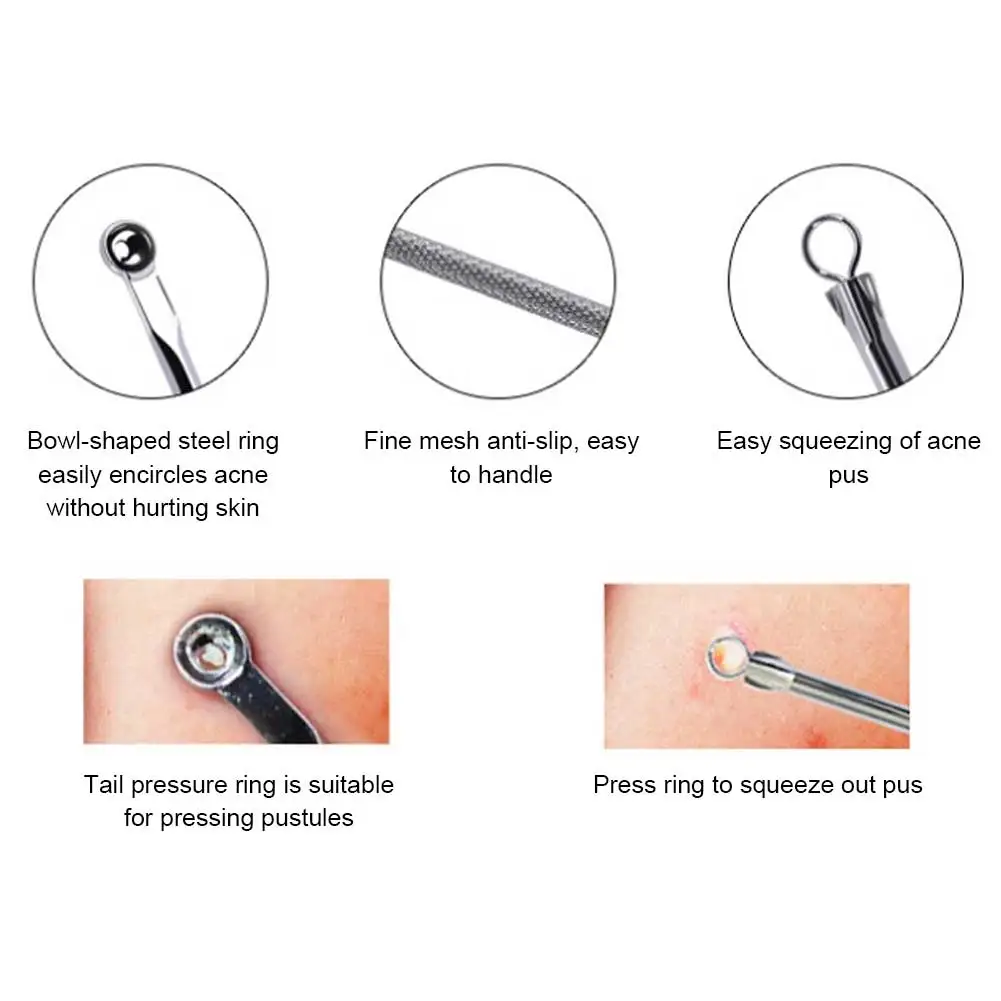 Bowl-shaped steel ring easily encircles acne without hurting skin

Fine mesh anti-slip, easy to handle

Easy squeezing of acne pus

Tail pressure ring is suitable for pressing pustules

Press ring to squeeze out pus