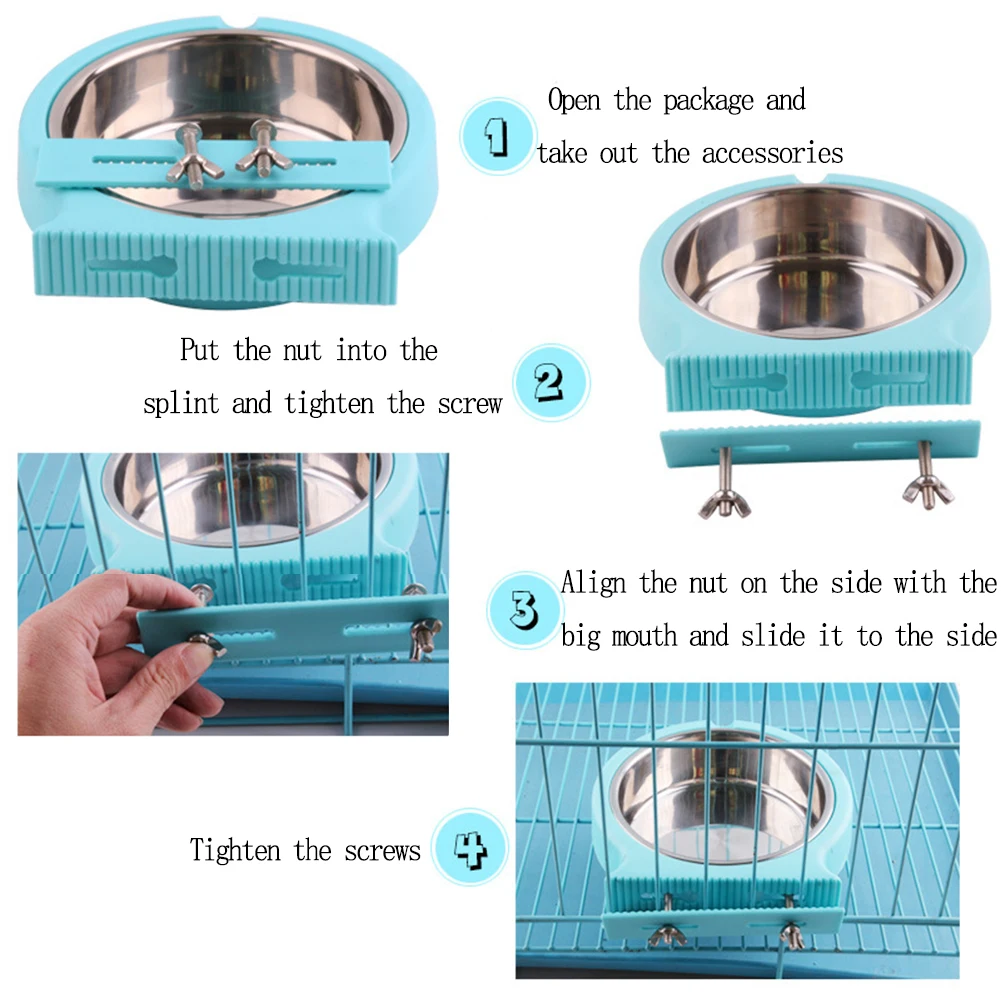 1 Open the package and take out the accessories

Put the nut into the splint and tighten the screw 2

3 Align the nut on the side with the big mouth and slide it to the side

Tighten the screws 4