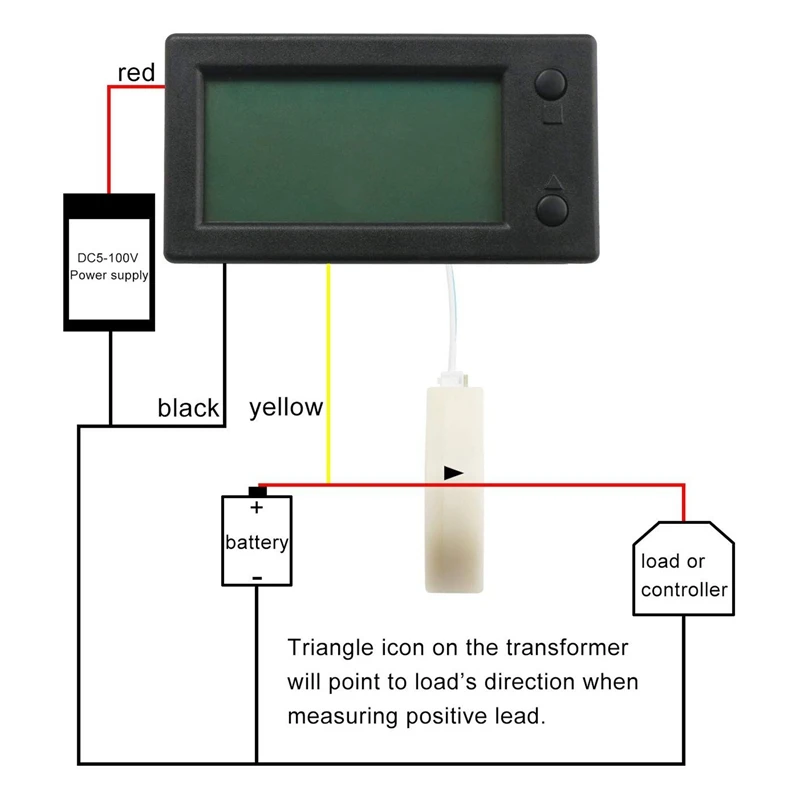 red

DC5-100V
Power supply

black

yellow

+
battery
-

load or
controller

Triangle icon on the transformer will point to load's direction when measuring positive lead.