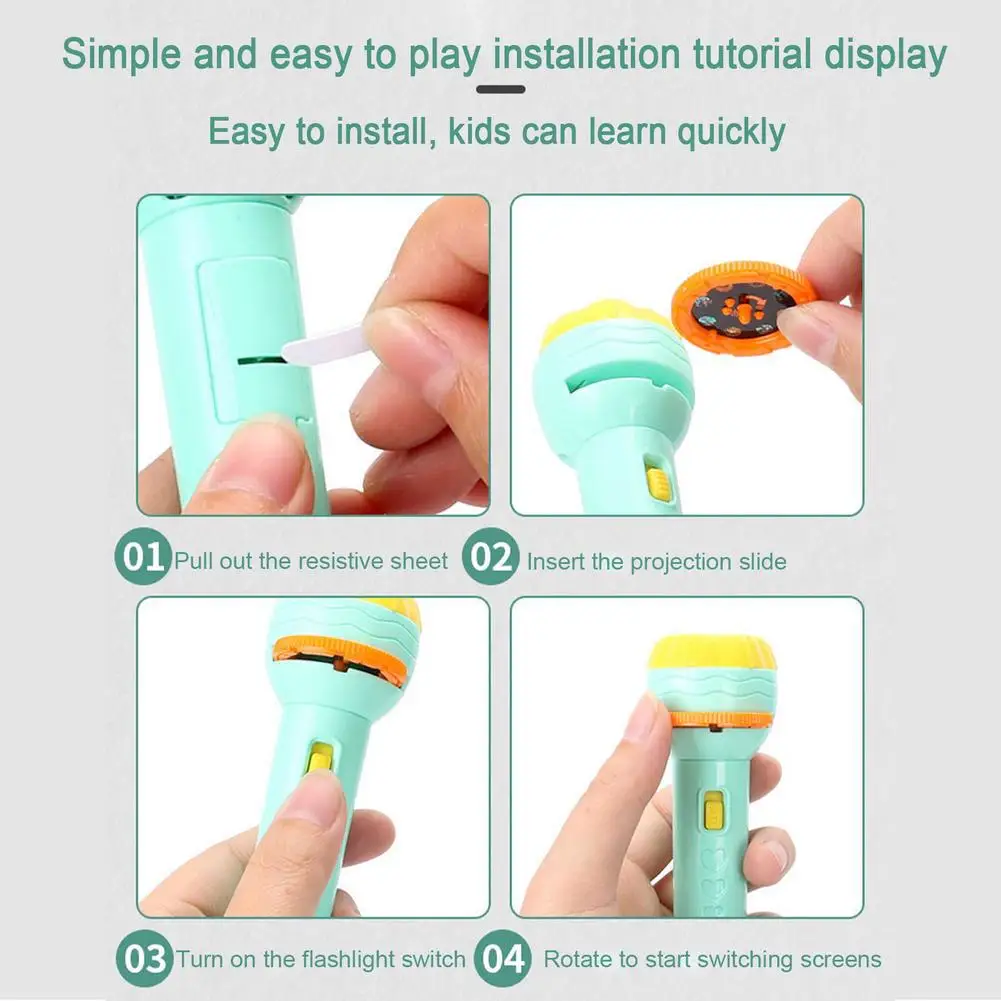 Simple and easy to play installation tutorial display

Easy to install, kids can learn quickly

01 Pull out the resistive sheet

02 Insert the projection slide

03 Turn on the flashlight switch

04 Rotate to start switching screens