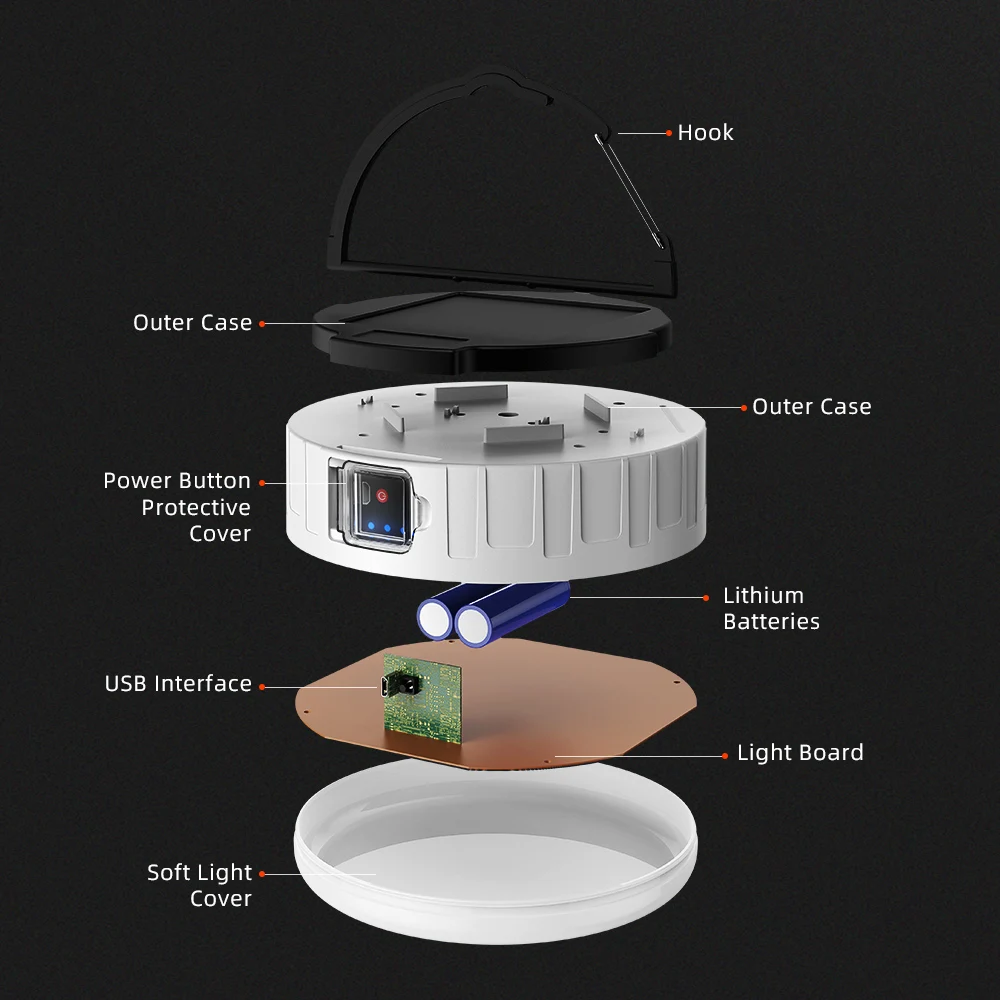 Hook

Outer Case

Outer Case

Power Button Protective Cover

Lithium Batteries

USB Interface

Light Board

Soft Light Cover