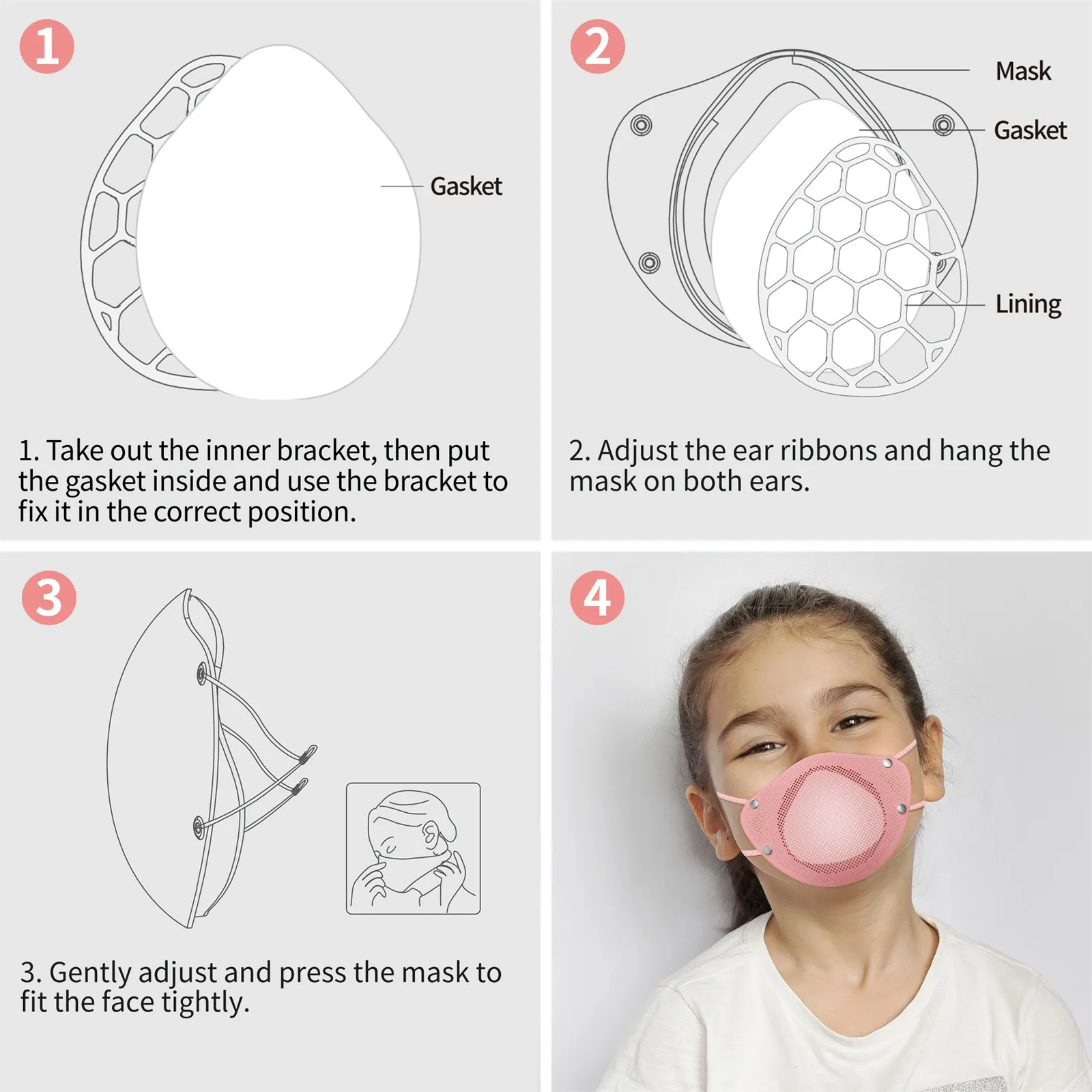 1

Gasket

1. Take out the inner bracket, then put the gasket inside and use the bracket to fix it in the correct position.

2

Mask

Gasket

Lining

2. Adjust the ear ribbons and hang the mask on both ears.

3

3. Gently adjust and press the mask to fit the face tightly.

4