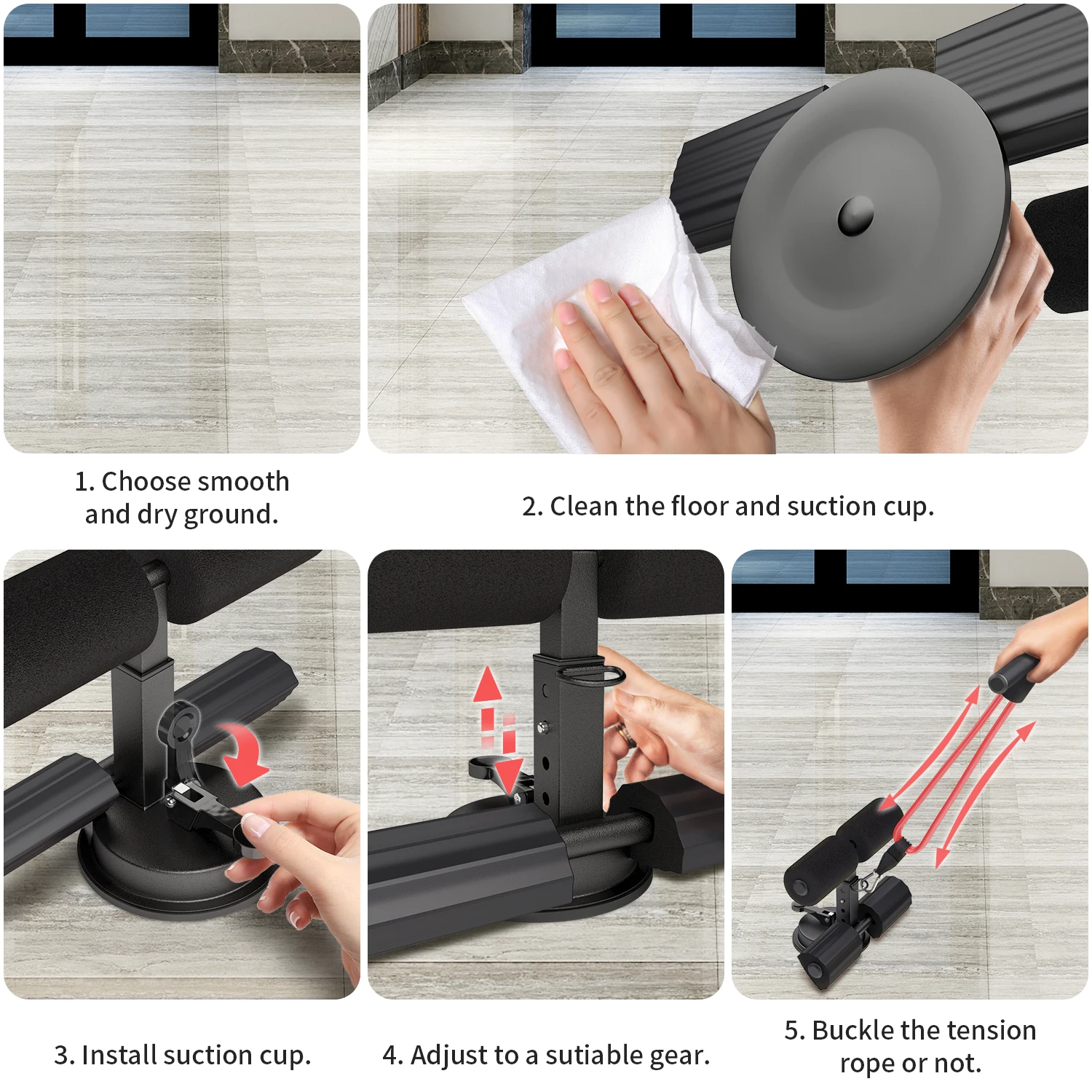 1. Choose smooth and dry ground.

2. Clean the floor and suction cup.

3. Install suction cup.

4. Adjust to a sutiable gear.

5. Buckle the tension rope or not.