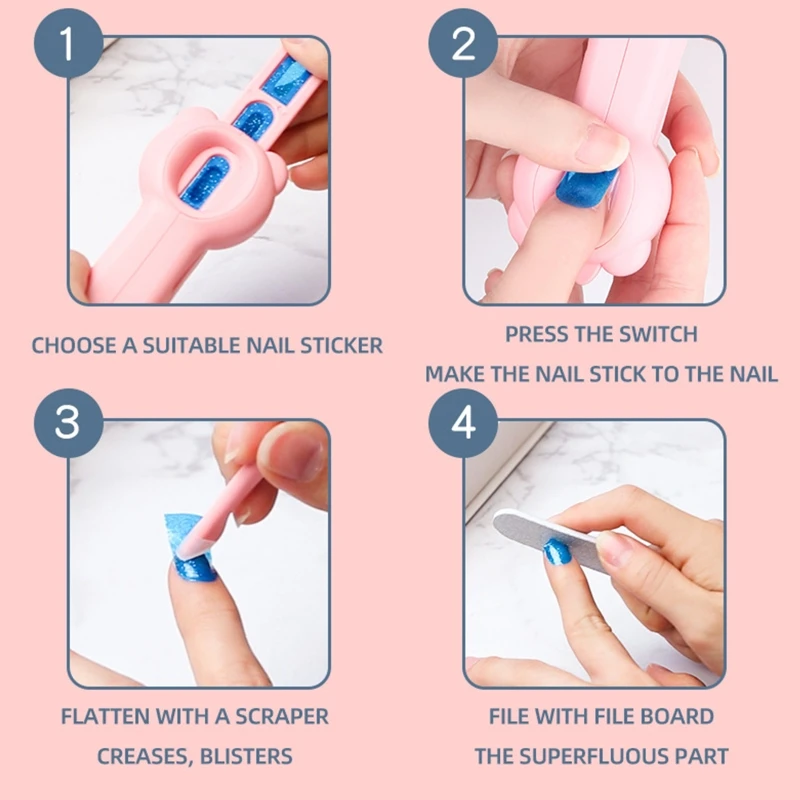 1

CHOOSE A SUITABLE NAIL STICKER

2

PRESS THE SWITCH

MAKE THE NAIL STICK TO THE NAIL

3

FLATTEN WITH A SCRAPER

CREASES, BLISTERS

4

FILE WITH FILE BOARD

THE SUPERFLUOUS PART