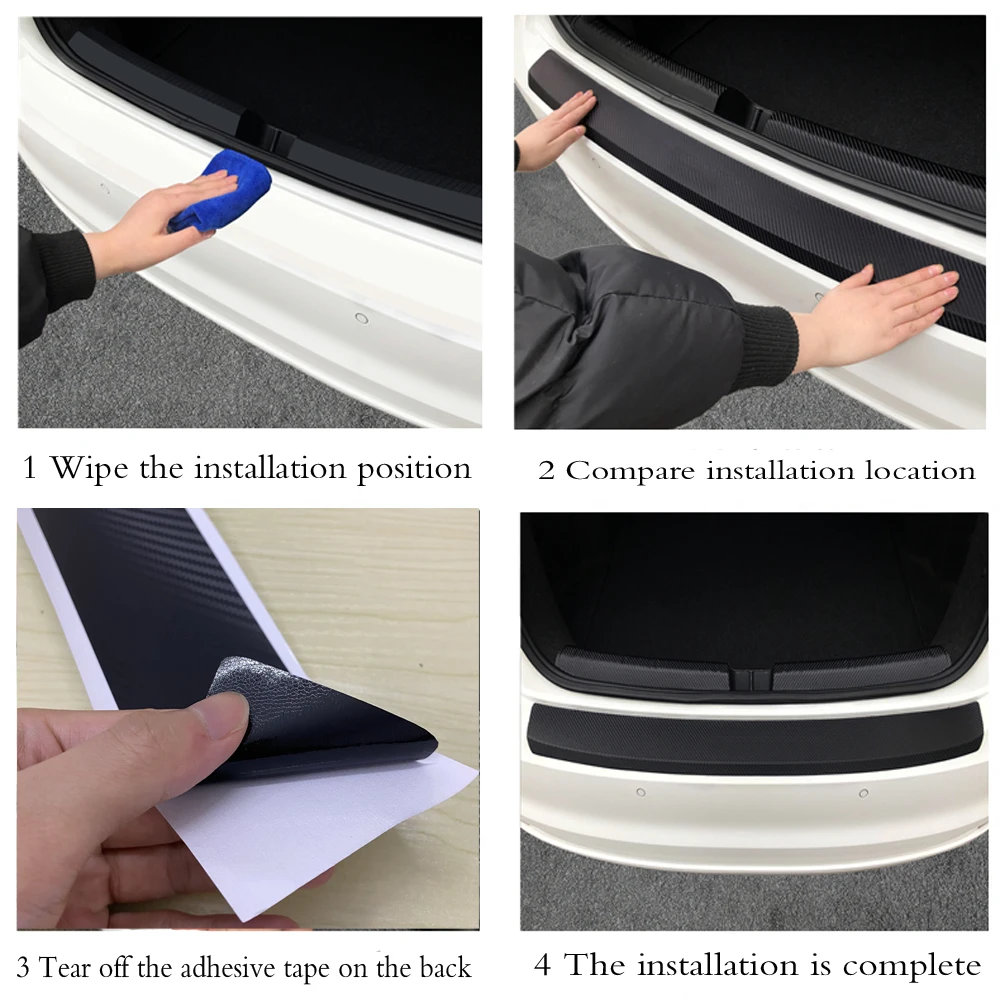 1 Wipe the installation position

2 Compare installation location

3 Tear off the adhesive tape on the back

4 The installation is complete