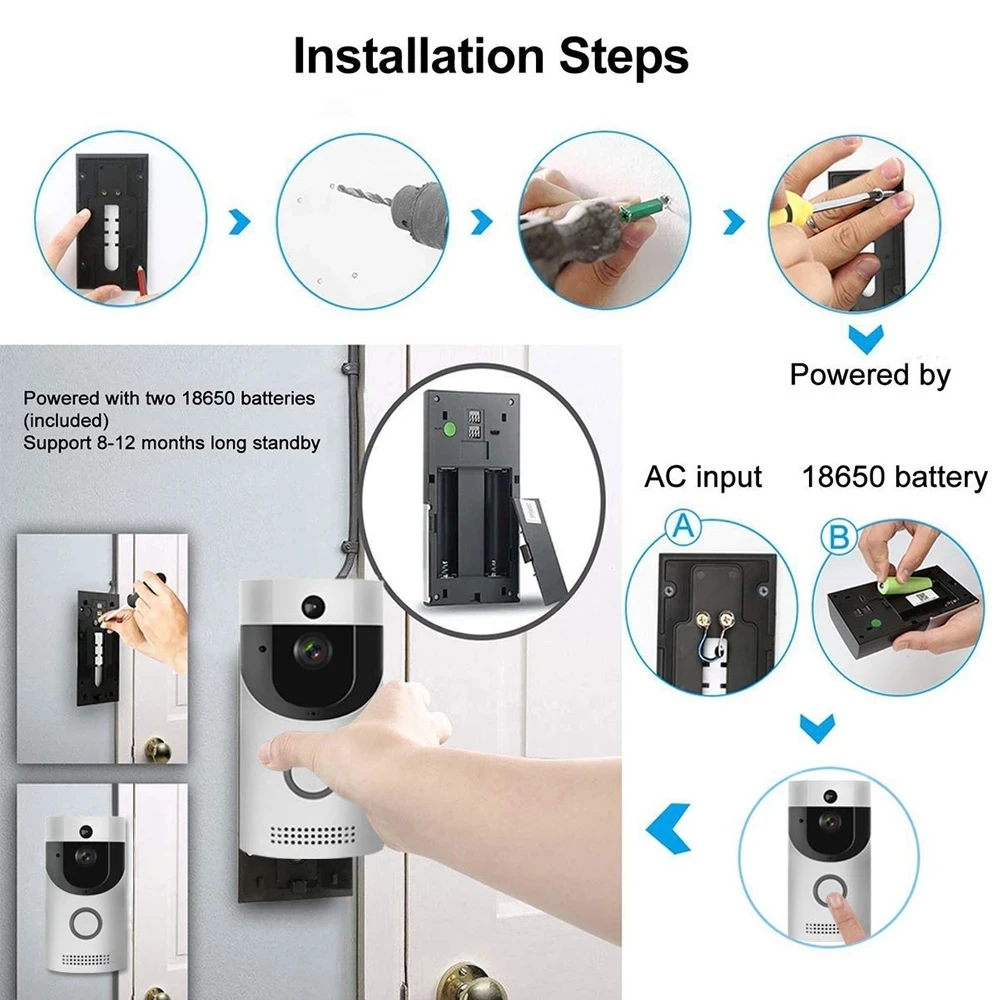 Installation Steps

Powered by

Powered with two 18650 batteries (included)
Support 8-12 months long standby

AC input

18650 battery

A

B