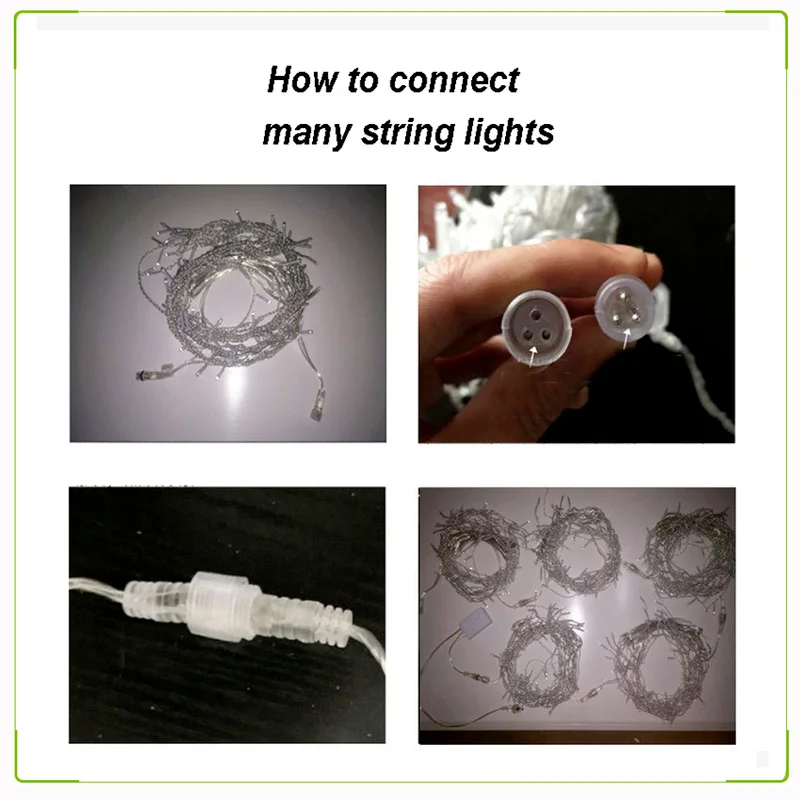 How to connect
many string lights