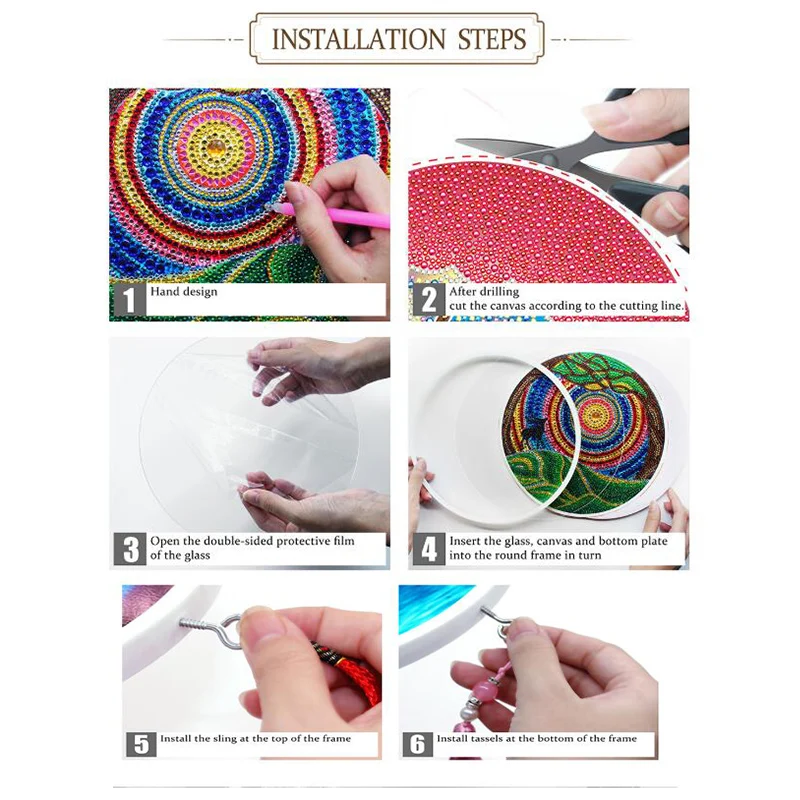 INSTALLATION STEPS

1 Hand design

2 After drilling
cut the canvas according to the cutting line.

3 Open the double-sided protective film of the glass

4 Insert the glass, canvas and bottom plate into the round frame in turn

5 Install the sling at the top of the frame

6 Install tassels at the bottom of the frame