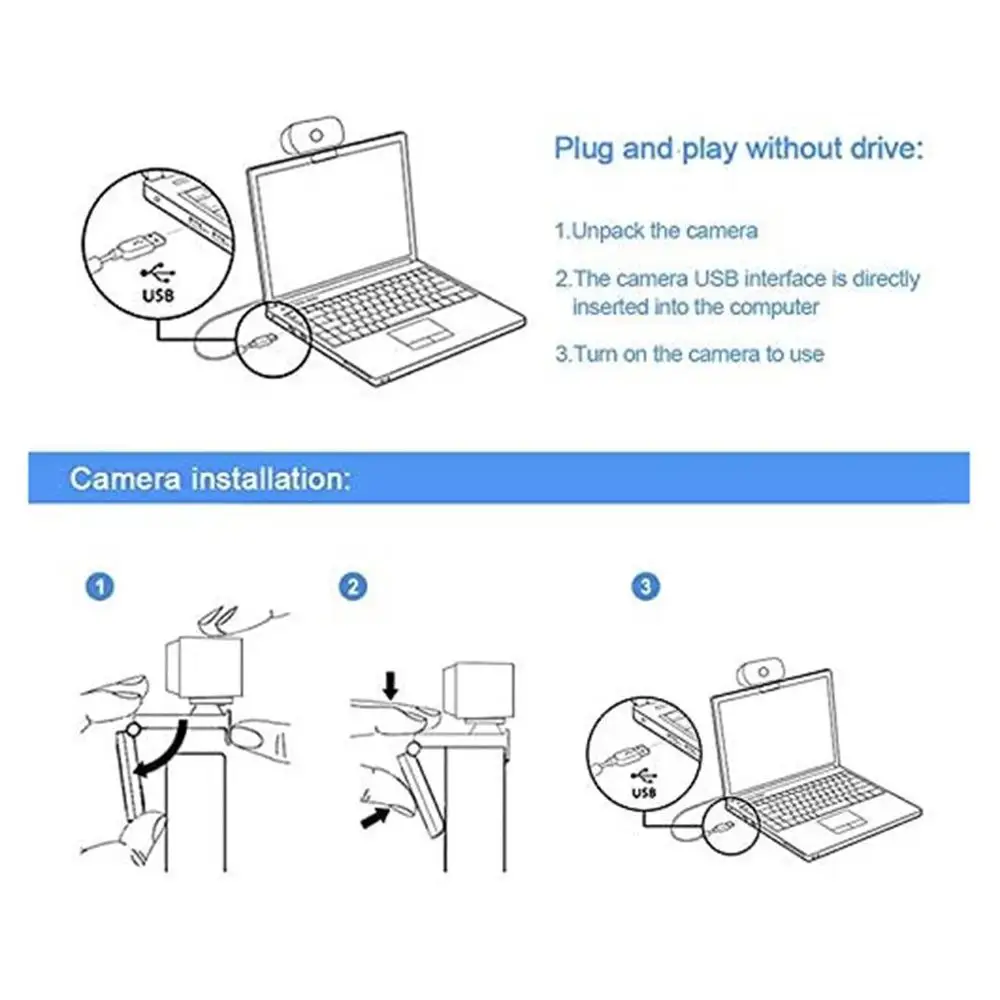 USB

Plug and play without drive:

1.Unpack the camera

2.The camera USB interface is directly inserted into the computer

3.Turn on the camera to use

Camera installation:

1

2

3

USB