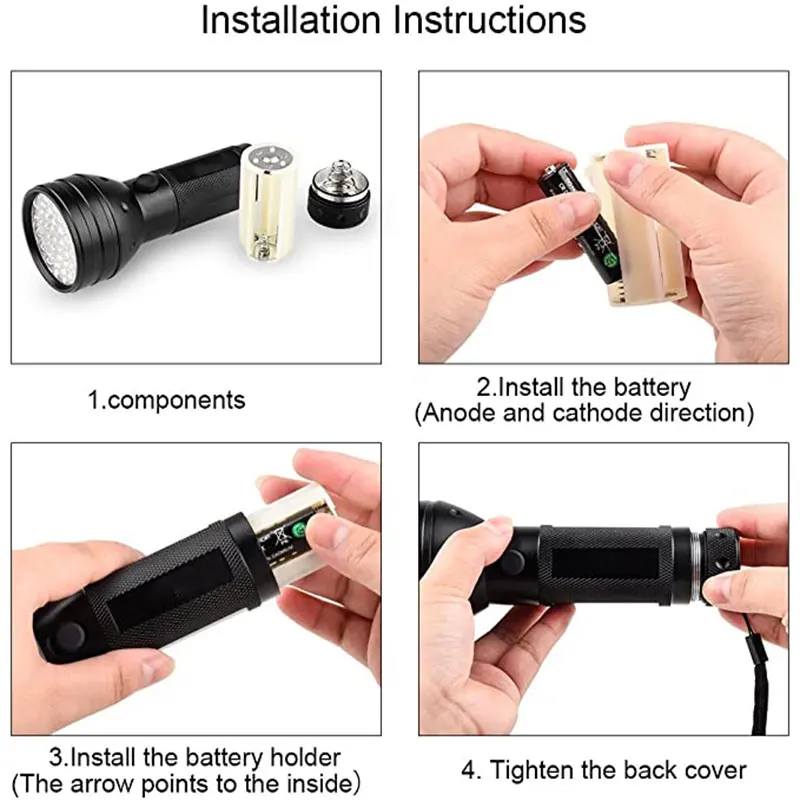 Installation Instructions

1.components

2.Install the battery
(Anode and cathode direction)

3.Install the battery holder
(The arrow points to the inside)

4. Tighten the back cover