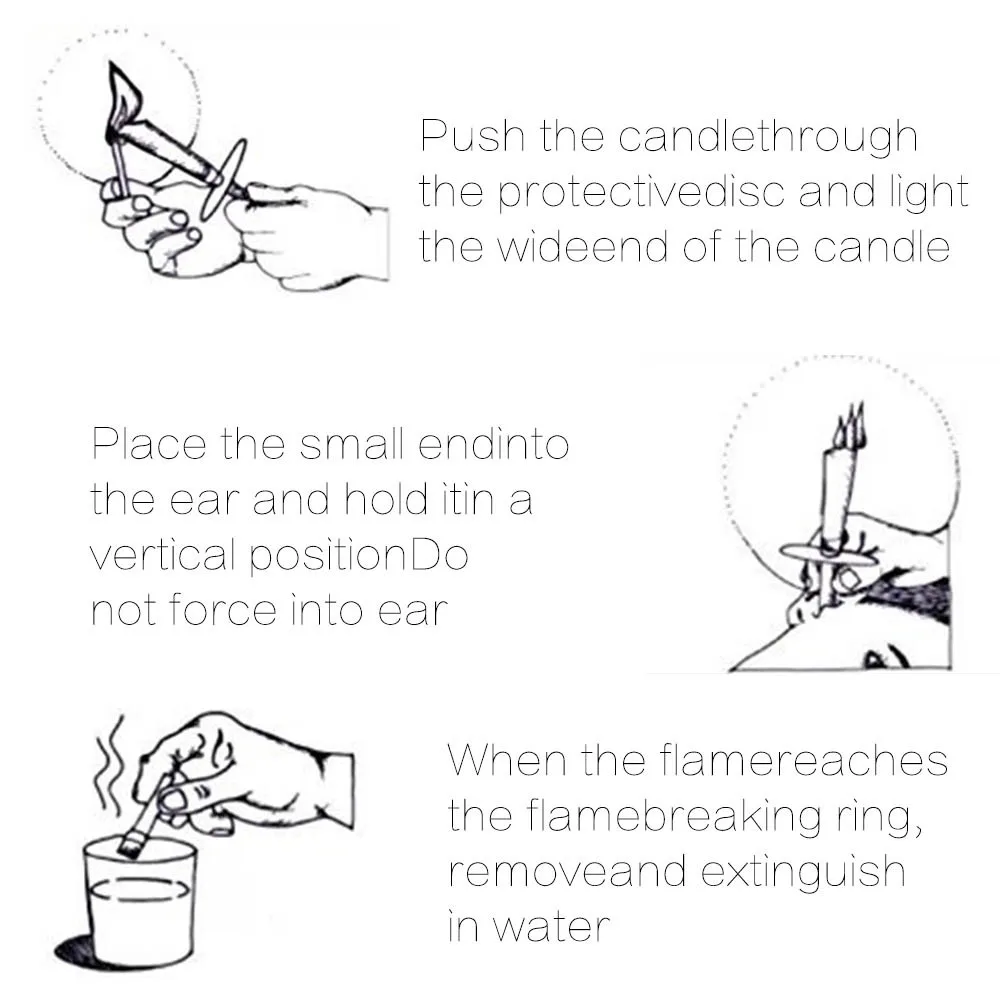 Push the candlethrough the protectivedisc and light the wideend of the candle

Place the small endinto the ear and hold itin a vertical positionDo not force into ear

When the flamereaches the flamebreaking ring, removeand extinguish in water