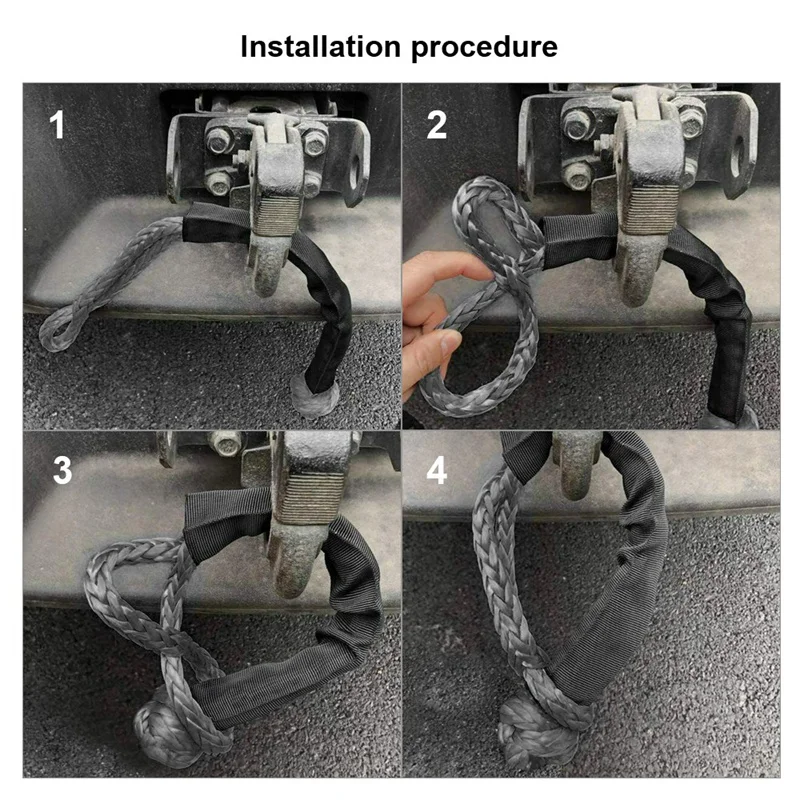 Installation procedure

1

2

3

4