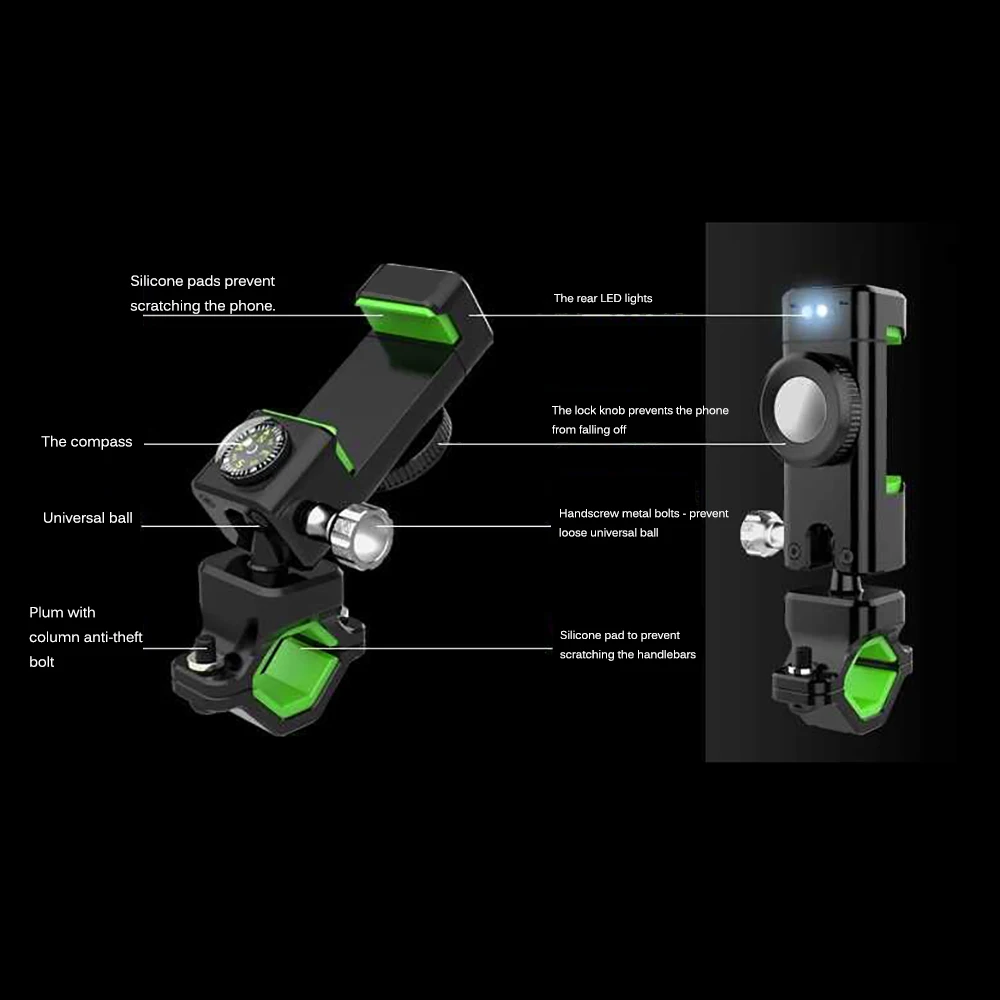 Silicone pads prevent scratching the phone.

The compass

Universal ball

Plum with column anti-theft bolt

The rear LED lights

The lock knob prevents the phone from falling off

Handscrew metal bolts - prevent loose universal ball

Silicone pad to prevent scratching the handlebars