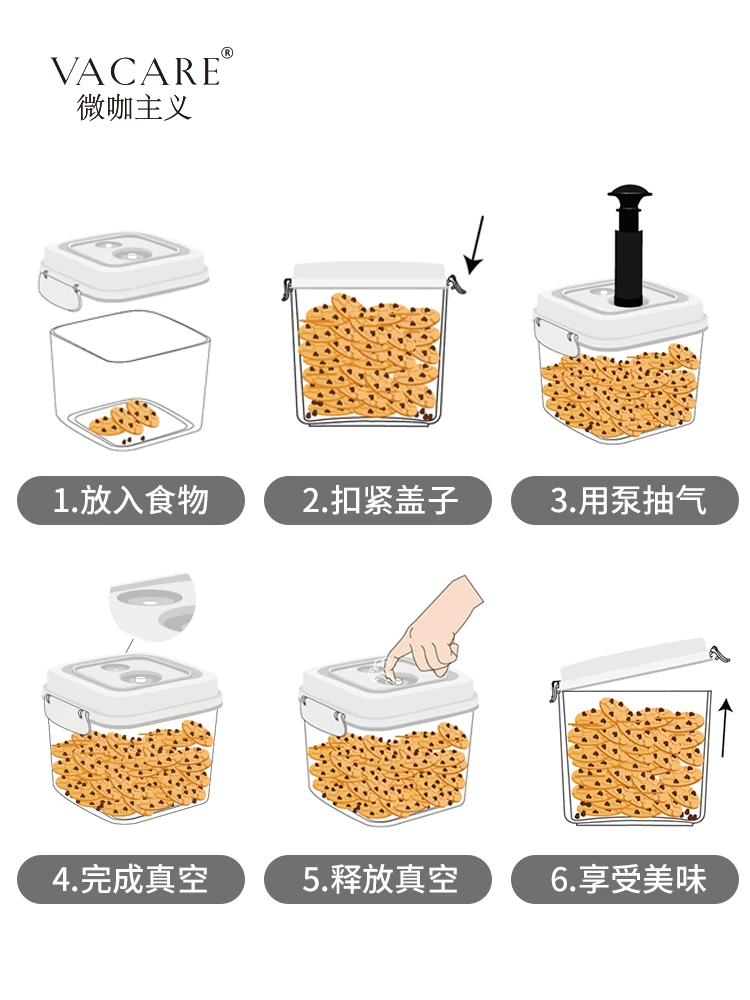 VACARE®
微咖主义

1.放入食物

2.扣紧盖子

3.用泵抽气

4.完成真空

5.释放真空

6.享受美味