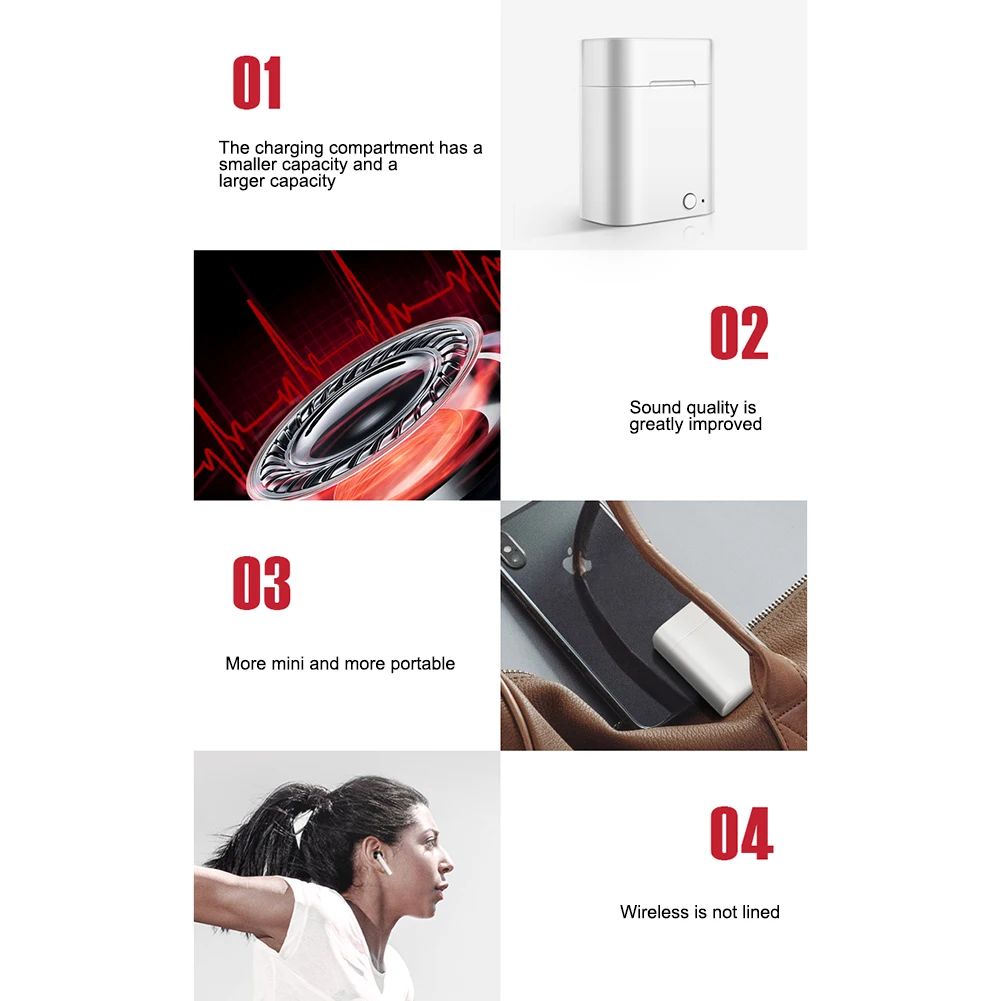 01

The charging compartment has a smaller capacity and a larger capacity

02

Sound quality is greatly improved

03

More mini and more portable

04

Wireless is not lined