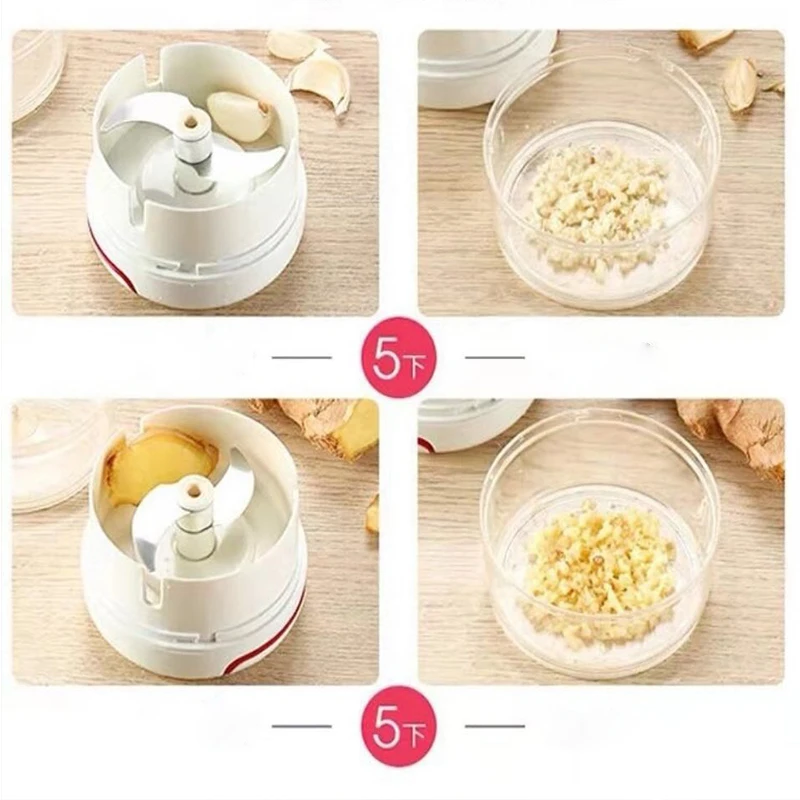 5下

5下