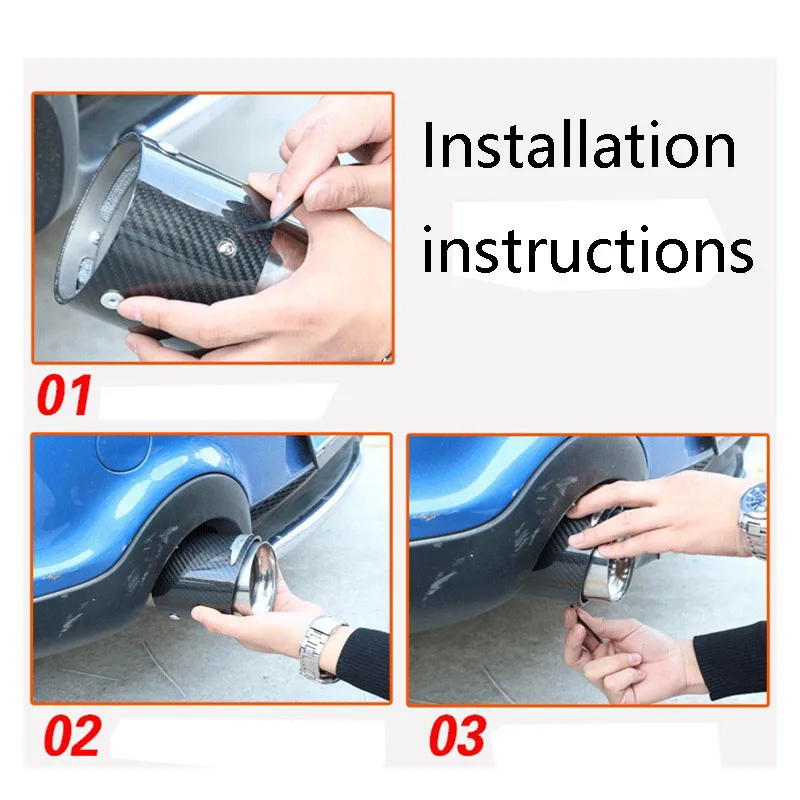 Installation instructions

01

02

03