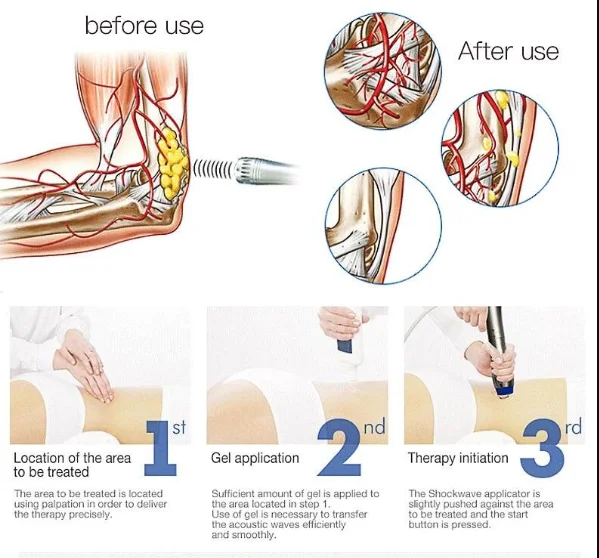 before use

After use

1st

Location of the area to be treated

The area to be treated is located using palpation in order to deliver the therapy precisely.

2nd

Gel application

Sufficient amount of gel is applied to the area located in step 1.
Use of gel is necessary to transfer the acoustic waves efficiently and smoothly.

3rd

Therapy initiation

The Shockwave applicator is slightly pushed against the area to be treated and the start button is pressed.